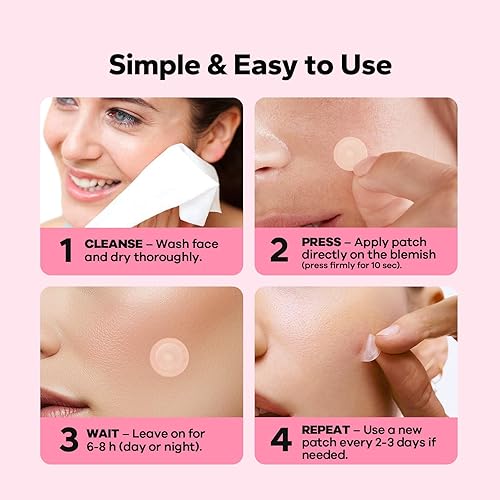 Simple & Easy to Use

1 CLEANSE – Wash face and dry thoroughly.

2 PRESS – Apply patch directly on the blemish (press firmly for 10 sec).

3 WAIT – Leave on for 6-8 h (day or night).

4 REPEAT – Use a new patch every 2-3 days if needed.