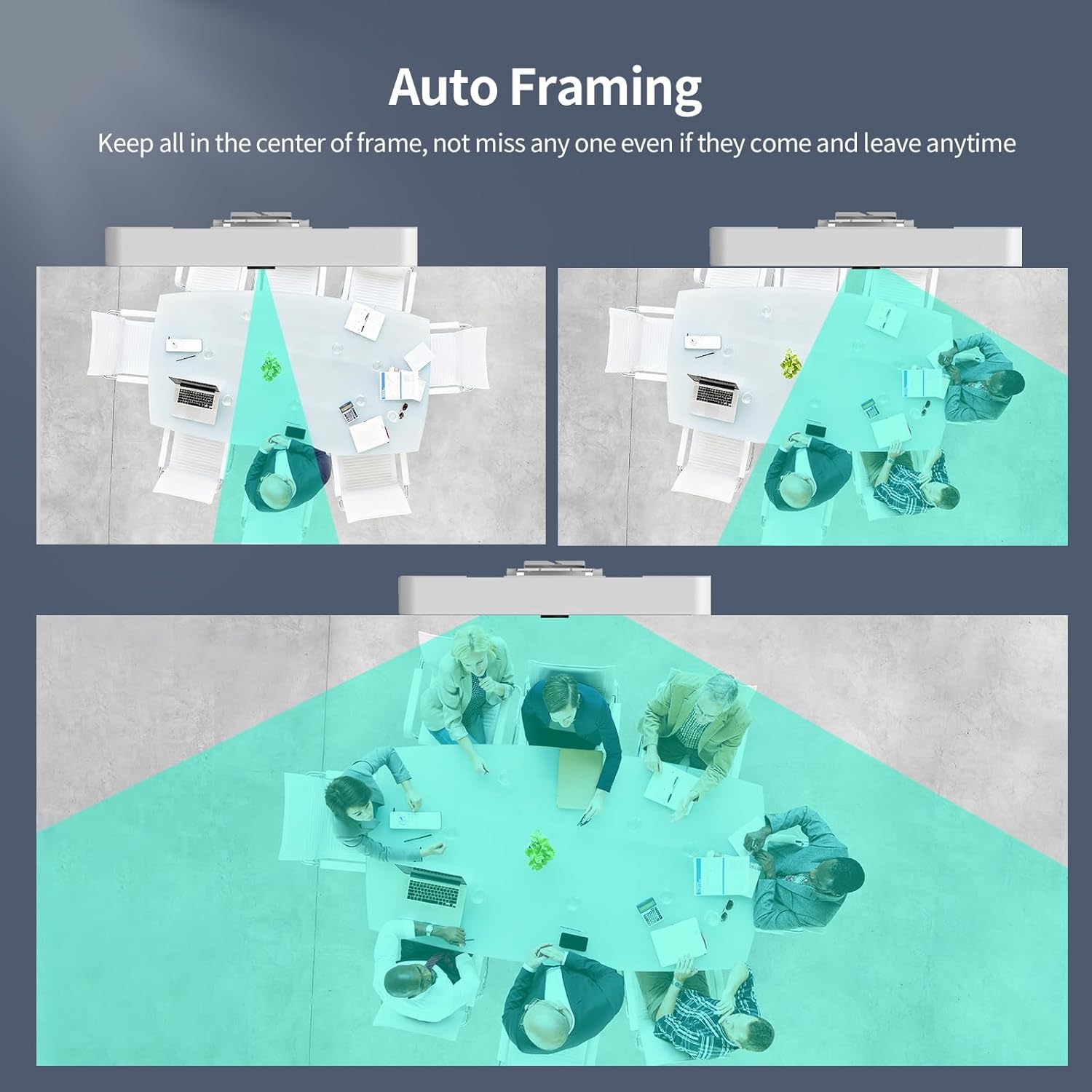 Auto Framing

Keep all in the center of frame, not miss any one even if they come and leave anytime