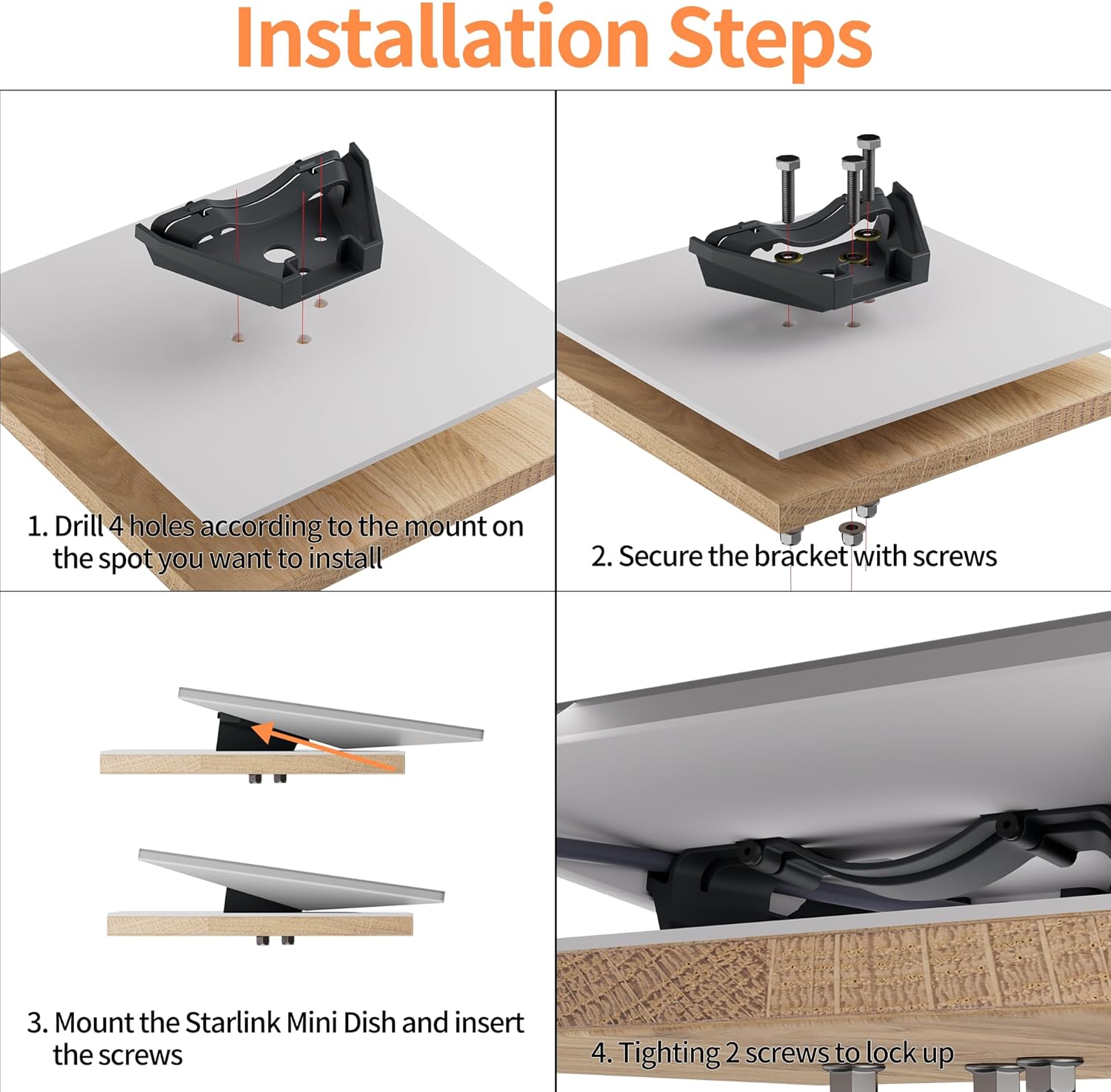 Installation Steps

1. Drill 4 holes according to the mount on the spot you want to install

2. Secure the bracket with screws

3. Mount the Starlink Mini Dish and insert the screws

4. Tighting 2 screws to lock up