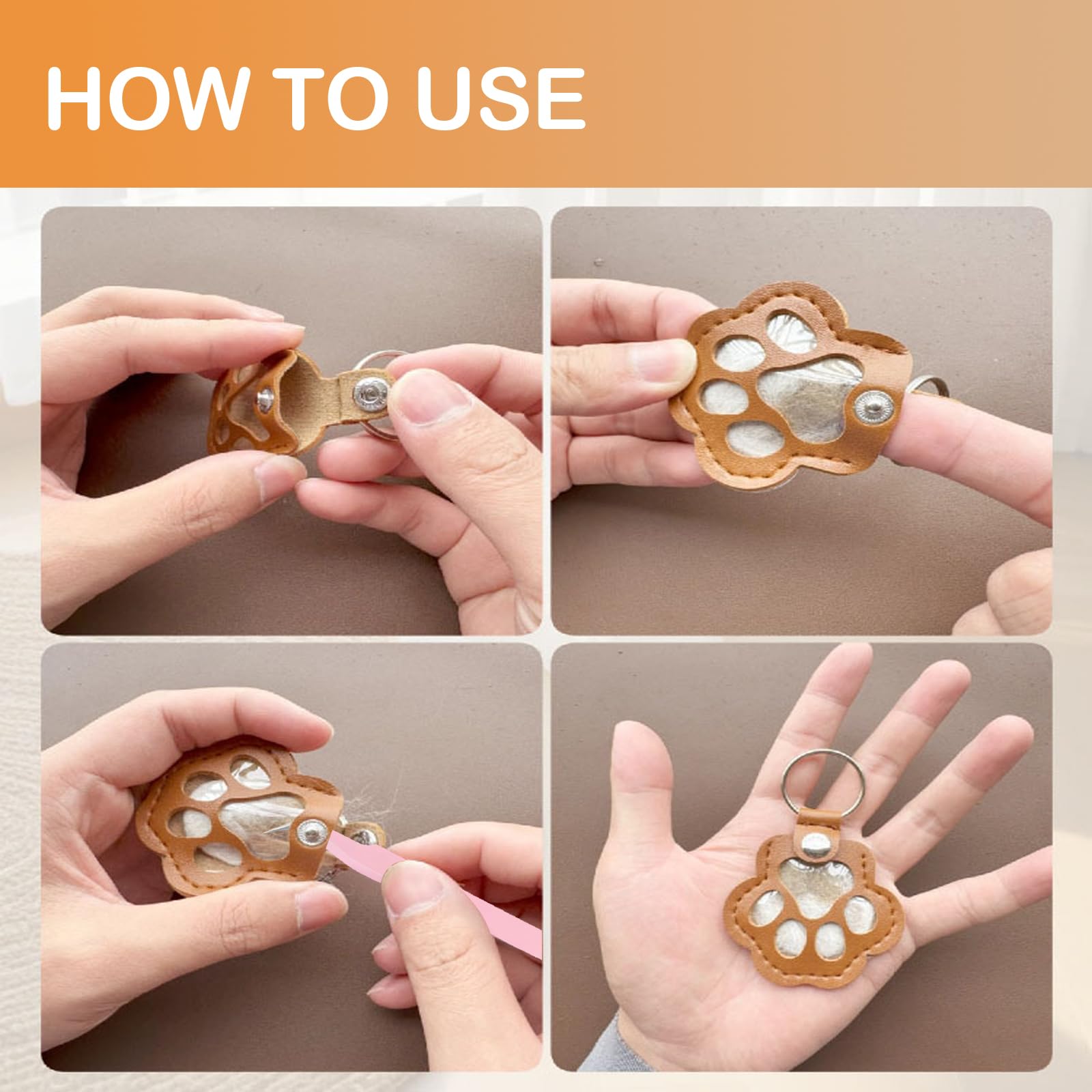 HOW TO USE