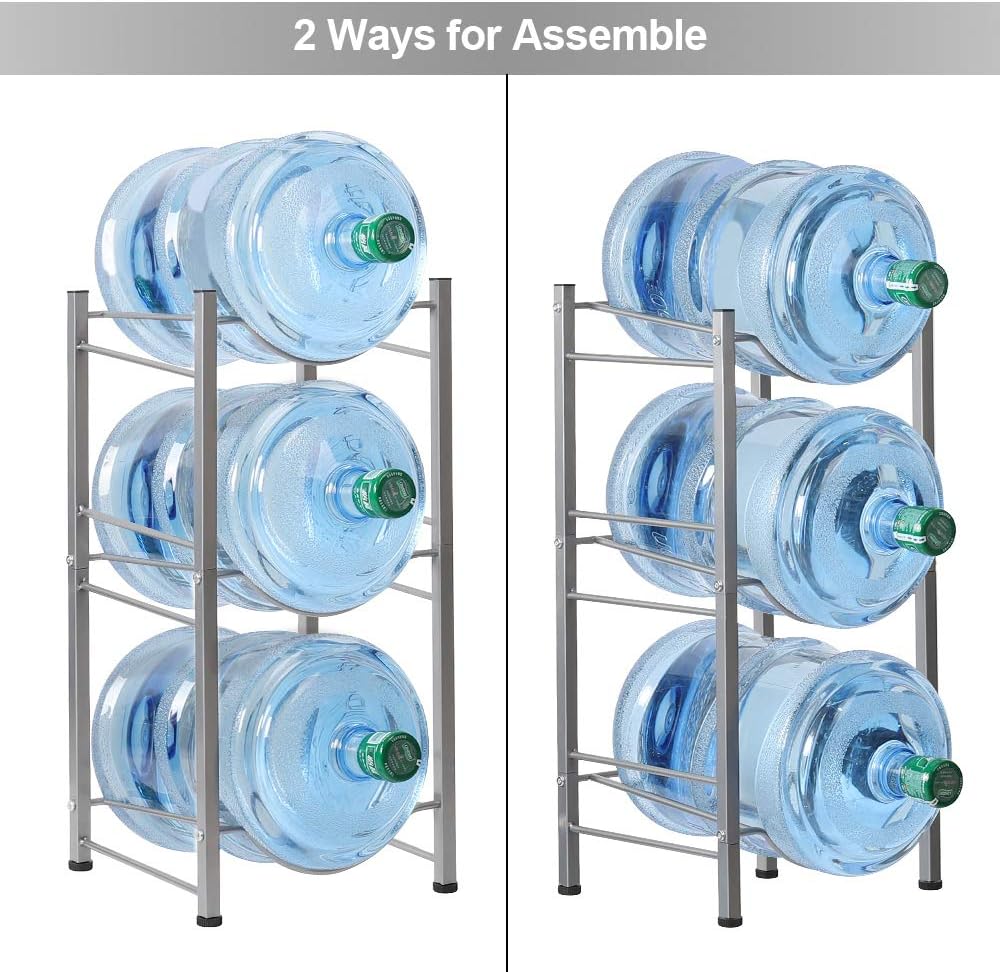 2 Ways for Assemble