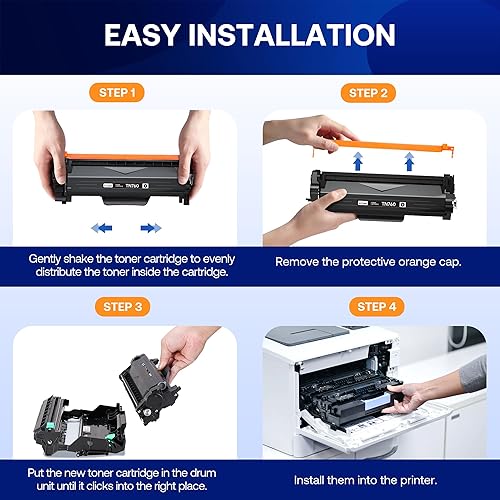 EASY INSTALLATION

STEP 1

TN760

Gently shake the toner cartridge to evenly distribute the toner inside the cartridge.

STEP 2

TN760

Remove the protective orange cap.

STEP 3

Put the new toner cartridge in the drum unit until it clicks into the right place.

STEP 4

Install them into the printer.