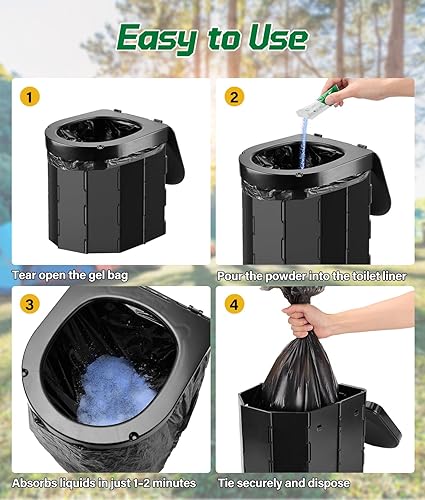 Easy to Use

1

Tear open the gel bag

2

Pour the powder into the toilet liner

3

Absorbs liquids in just 1-2 minutes

4

Tie securely and dispose