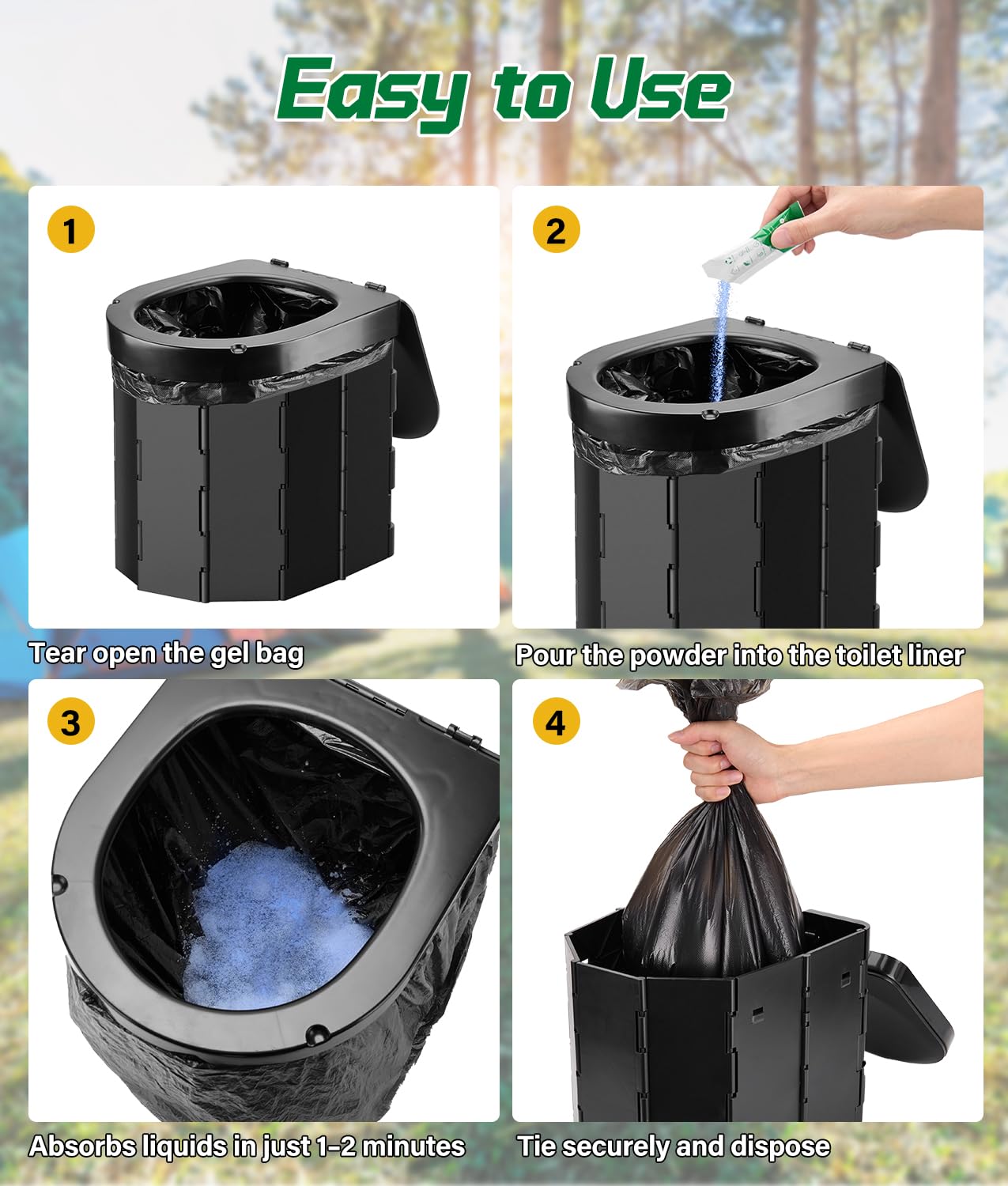 Easy to Use

1

Tear open the gel bag

2

Pour the powder into the toilet liner

3

Absorbs liquids in just 1-2 minutes

4

Tie securely and dispose