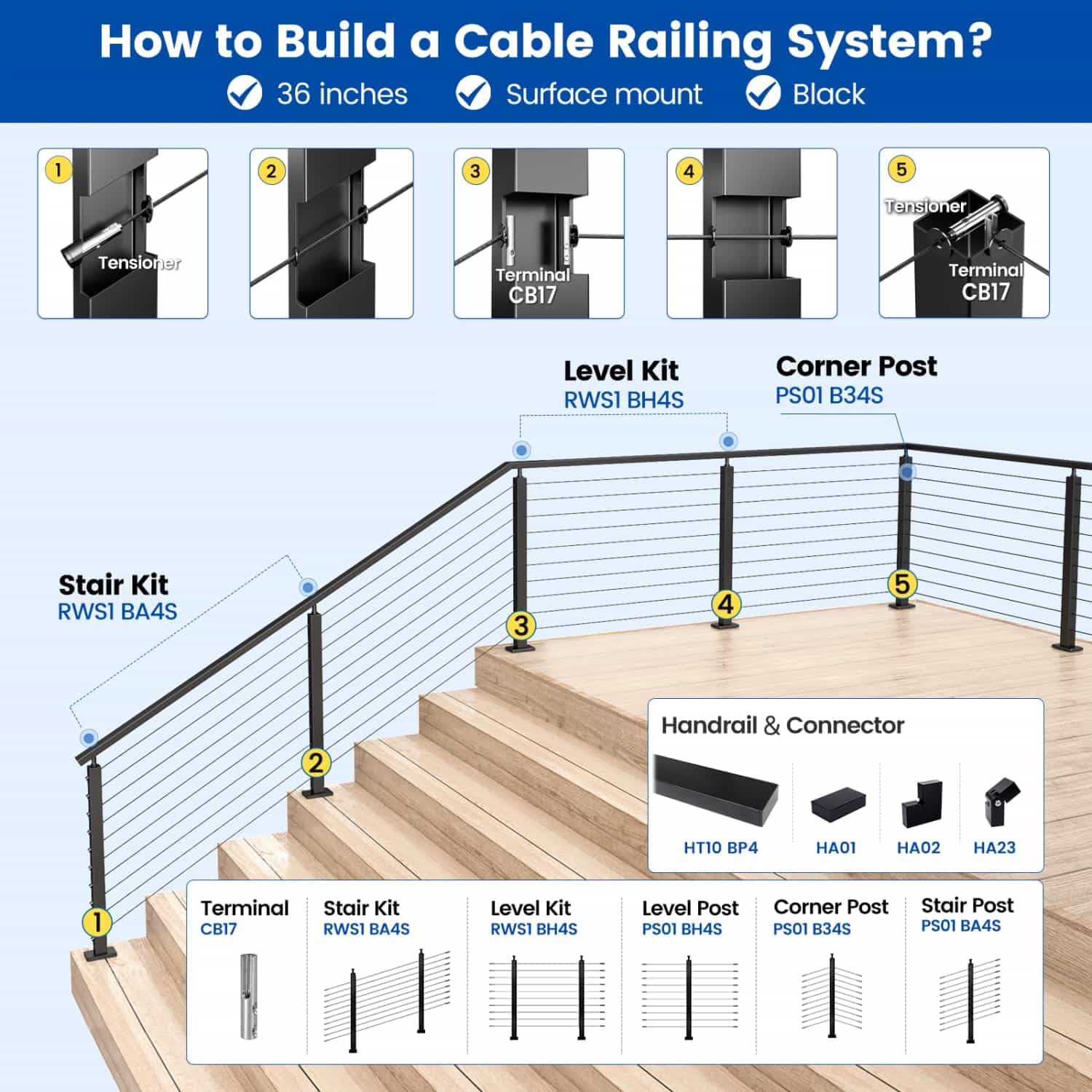 How to Build a Cable Railing System?

36 inches Surface mount Black

1 Tensioner

2

3 Terminal CB17

4

5 Tensioner Terminal CB17

Level Kit
RWS1 BH4S

Corner Post
PS01 B34S

Stair Kit
RWS1 BA4S

1 2 3 4 5

Handrail & Connector

HT10 BP4 HA01 HA02 HA23

Terminal
CB17

Stair Kit
RWS1 BA4S

Level Kit
RWS1 BH4S

Level Post
PS01 BH4S

Corner Post
PS01 B34S

Stair Post
PS01 BA4S