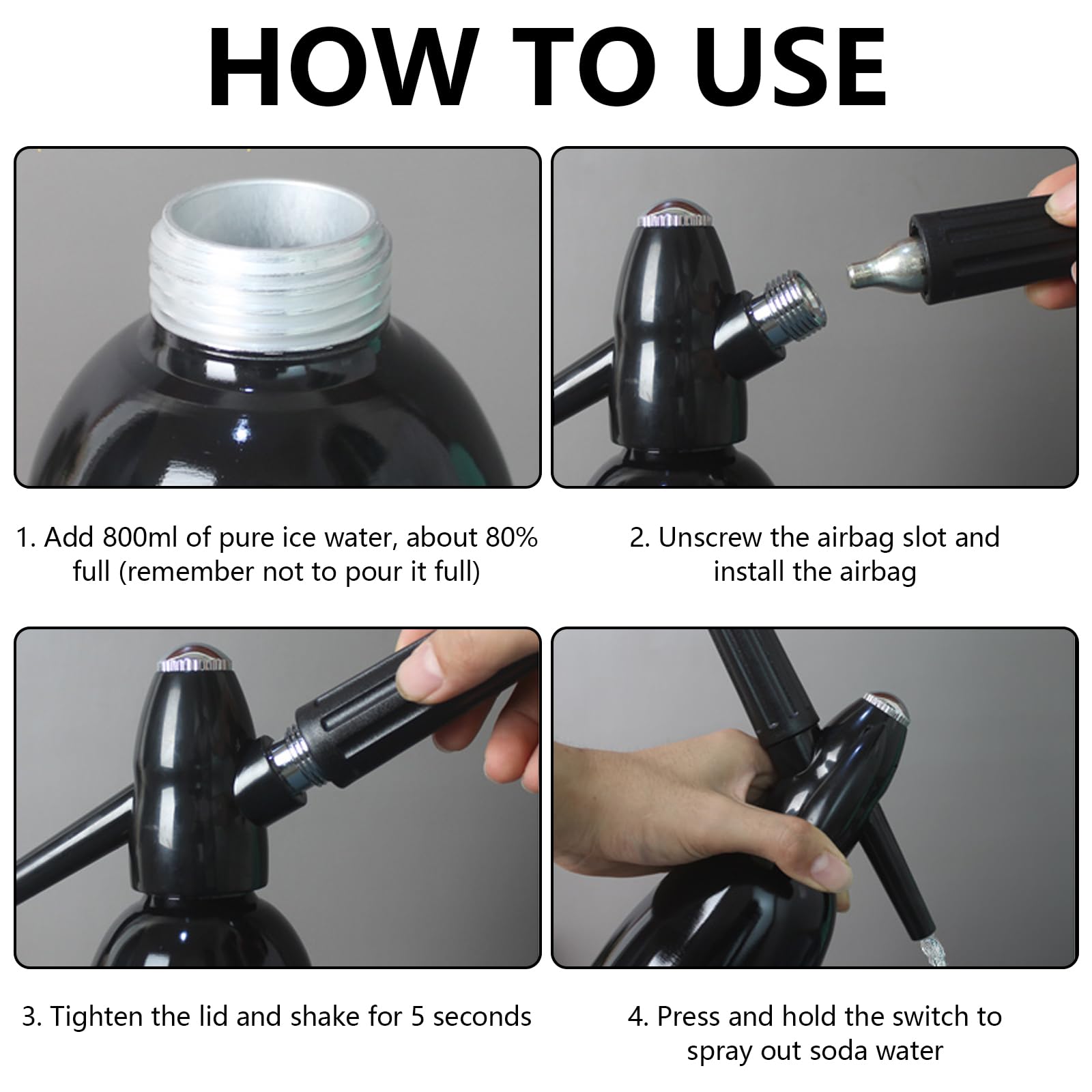 HOW TO USE

1. Add 800ml of pure ice water, about 80% full (remember not to pour it full)

2. Unscrew the airbag slot and install the airbag

3. Tighten the lid and shake for 5 seconds

4. Press and hold the switch to spray out soda water