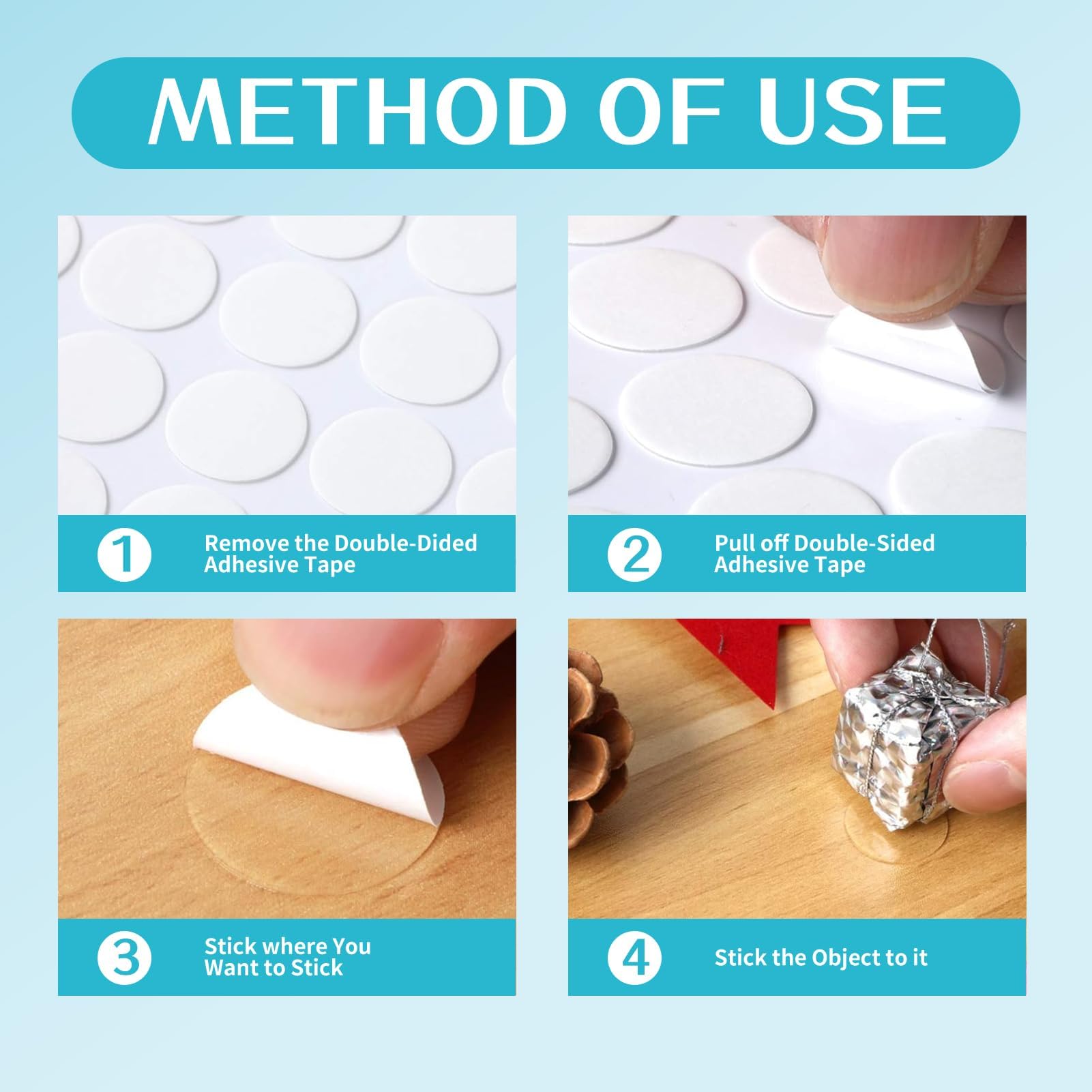 METHOD OF USE

1 Remove the Double-Dided Adhesive Tape

2 Pull off Double-Sided Adhesive Tape

3 Stick where You Want to Stick

4 Stick the Object to it