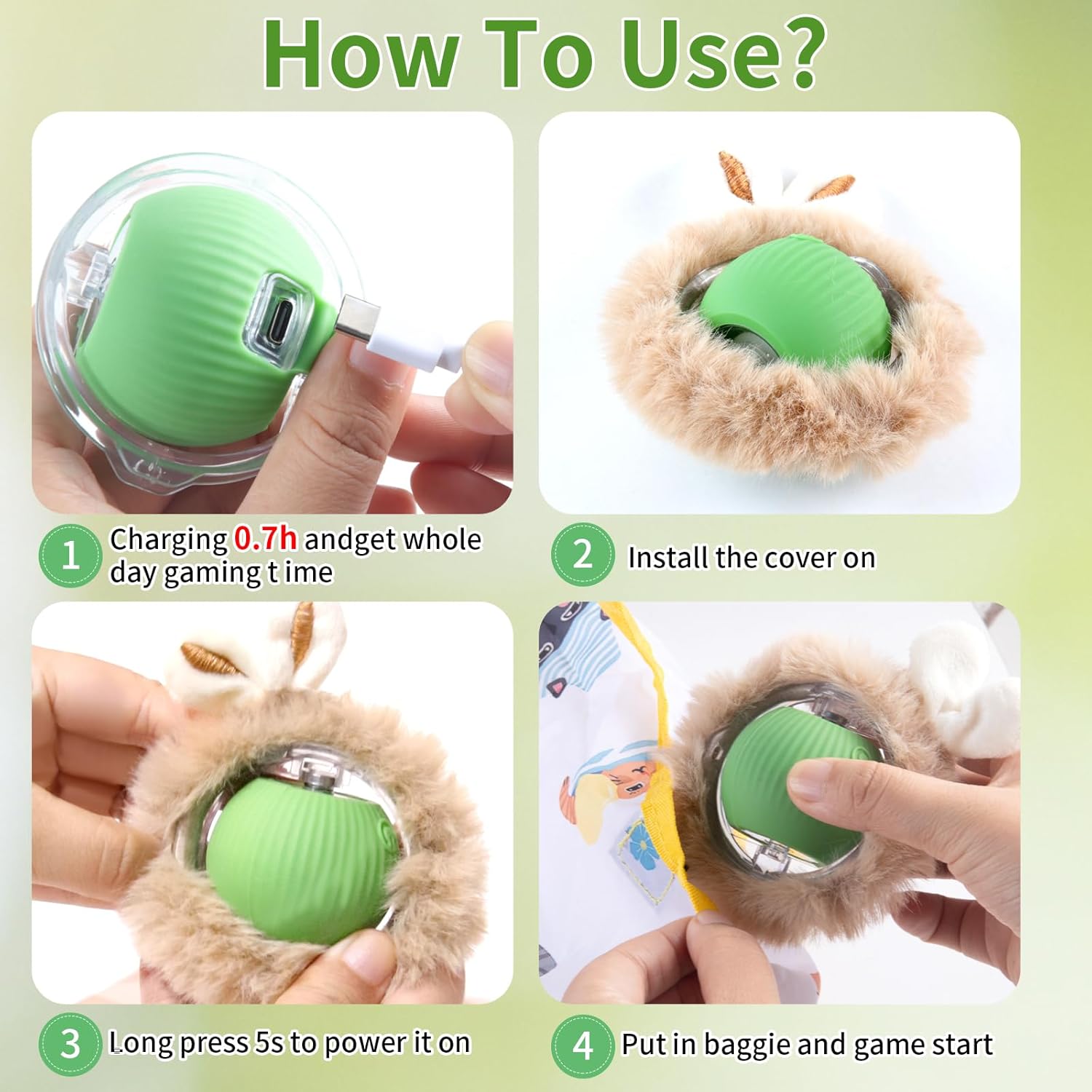 How To Use?

1 Charging 0.7h andget whole day gaming t ime

2 Install the cover on

3 Long press 5s to power it on

4 Put in baggie and game start