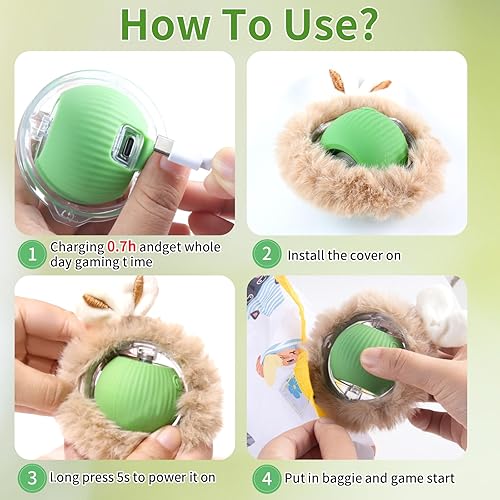 How To Use?

1 Charging 0.7h andget whole day gaming t ime

2 Install the cover on

3 Long press 5s to power it on

4 Put in baggie and game start