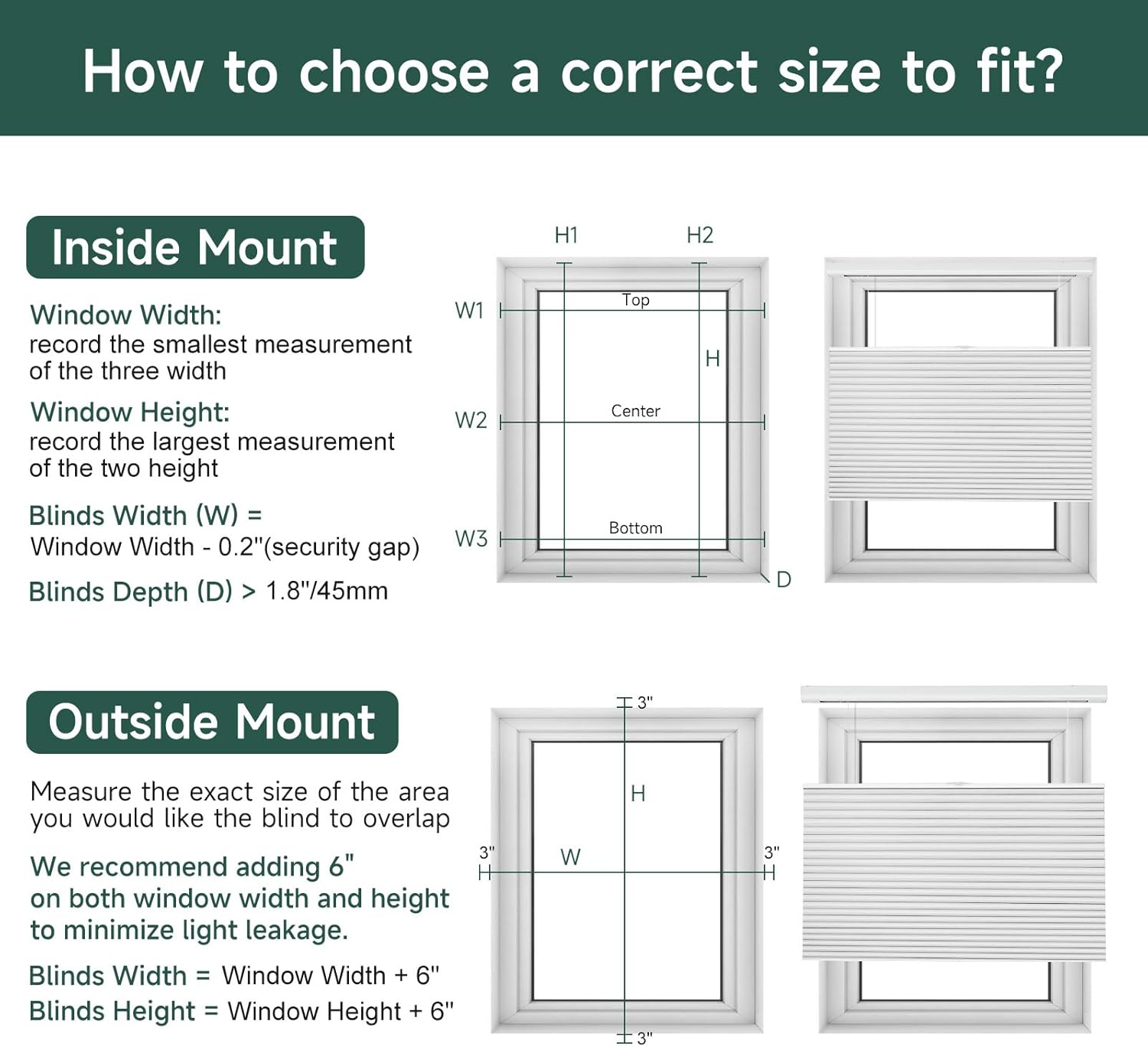 How to choose a correct size to fit?

Inside Mount

Window Width:
record the smallest measurement of the three width

Window Height:
record the largest measurement of the two height

Blinds Width (W) =
Window Width - 0.2"(security gap)

Blinds Depth (D) > 1.8"/45mm

H1 H2
W1 Top
H
W2 Center
W3 Bottom
D

Outside Mount

Measure the exact size of the area you would like the blind to overlap

We recommend adding 6" on both window width and height to minimize light leakage.

Blinds Width = Window Width + 6"
Blinds Height = Window Height + 6"

3"
H
3" W 3"
3"