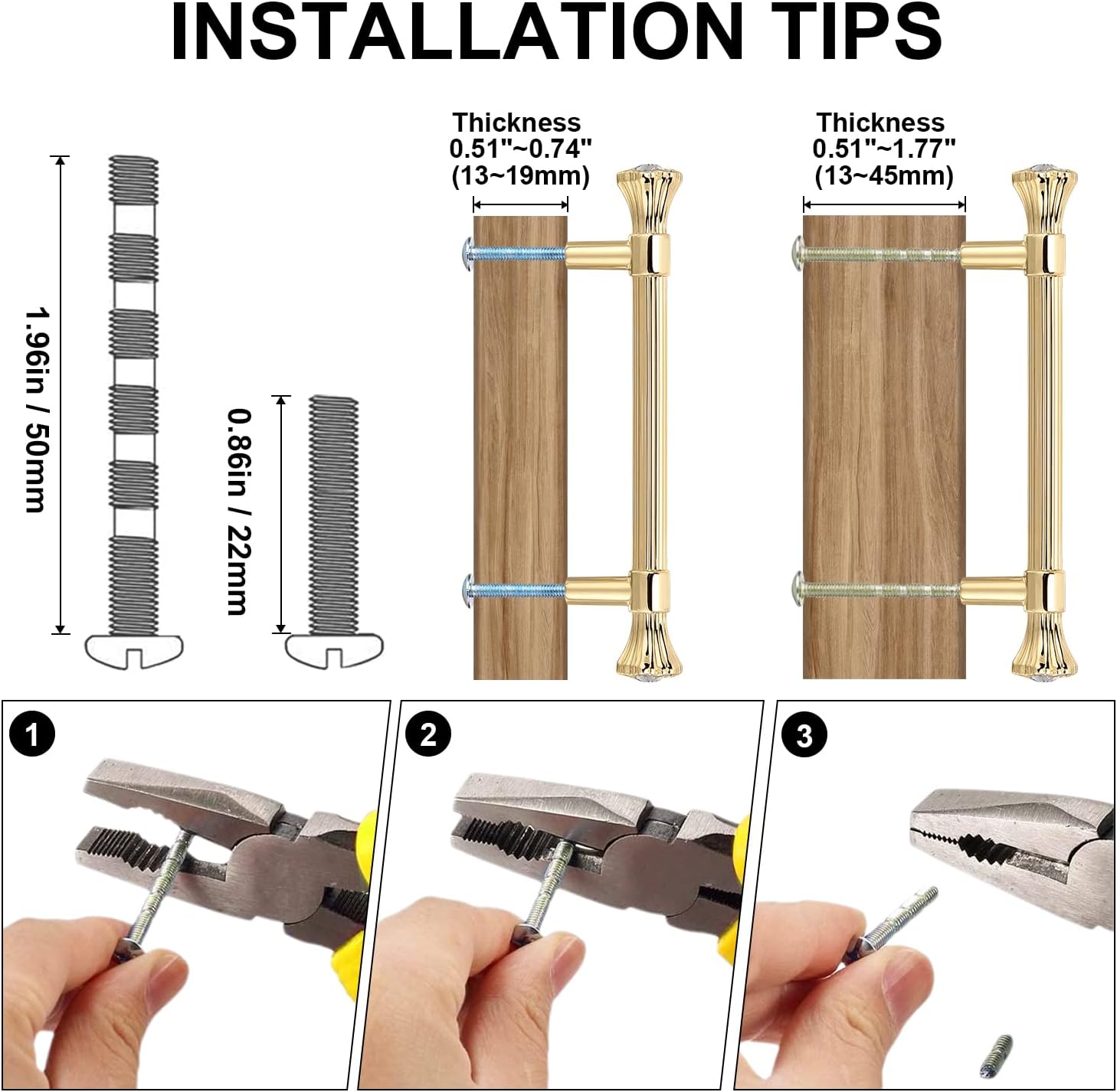 INSTALLATION TIPS

1.96in / 50mm

0.86in / 22mm

Thickness
0.51"~0.74"
(13~19mm)

Thickness
0.51"~1.77"
(13~45mm)

1

2

3