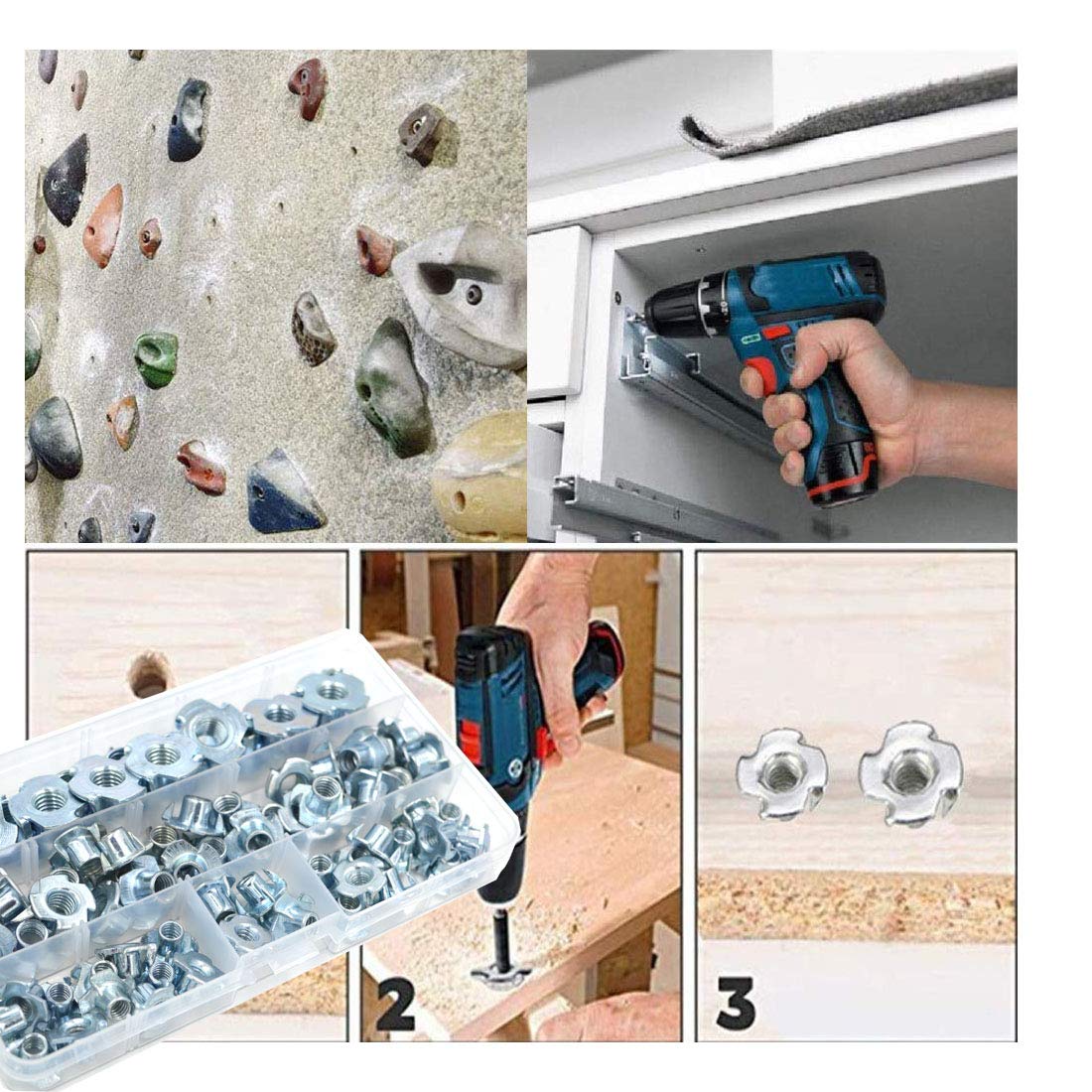 2

3