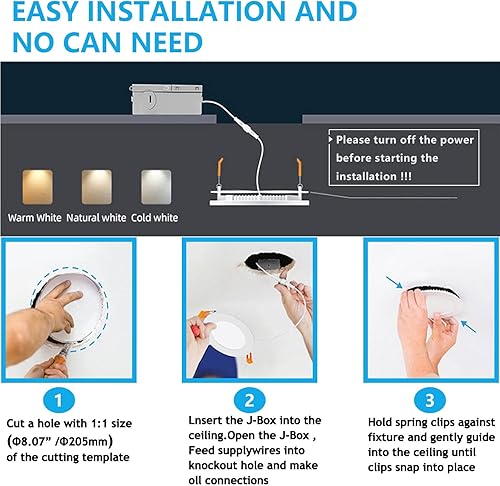 EASY INSTALLATION AND NO CAN NEED

Please turn off the power before starting the installation !!!

Warm White Natural white Cold white

1

Cut a hole with 1:1 size (Φ8.07" /Φ205mm) of the cutting template

2

Lnsert the J-Box into the ceiling.Open the J-Box , Feed supplywires into knockout hole and make oll connections

3

Hold spring clips against fixture and gently guide into the ceiling until clips snap into place