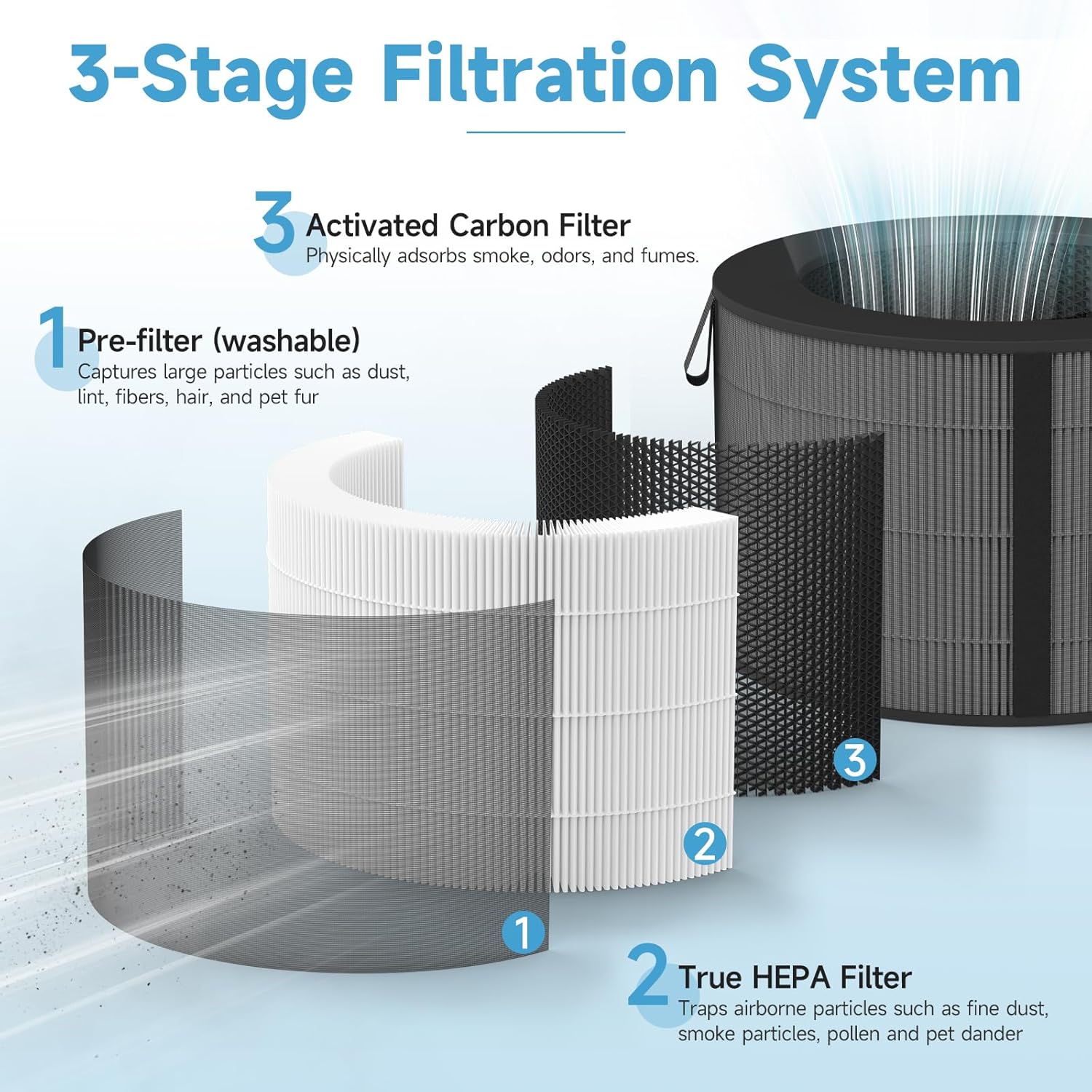 3-Stage Filtration System

3 Activated Carbon Filter
Physically adsorbs smoke, odors, and fumes.

1 Pre-filter (washable)
Captures large particles such as dust, lint, fibers, hair, and pet fur

3

2

1

2 True HEPA Filter
Traps airborne particles such as fine dust, smoke particles, pollen and pet dander