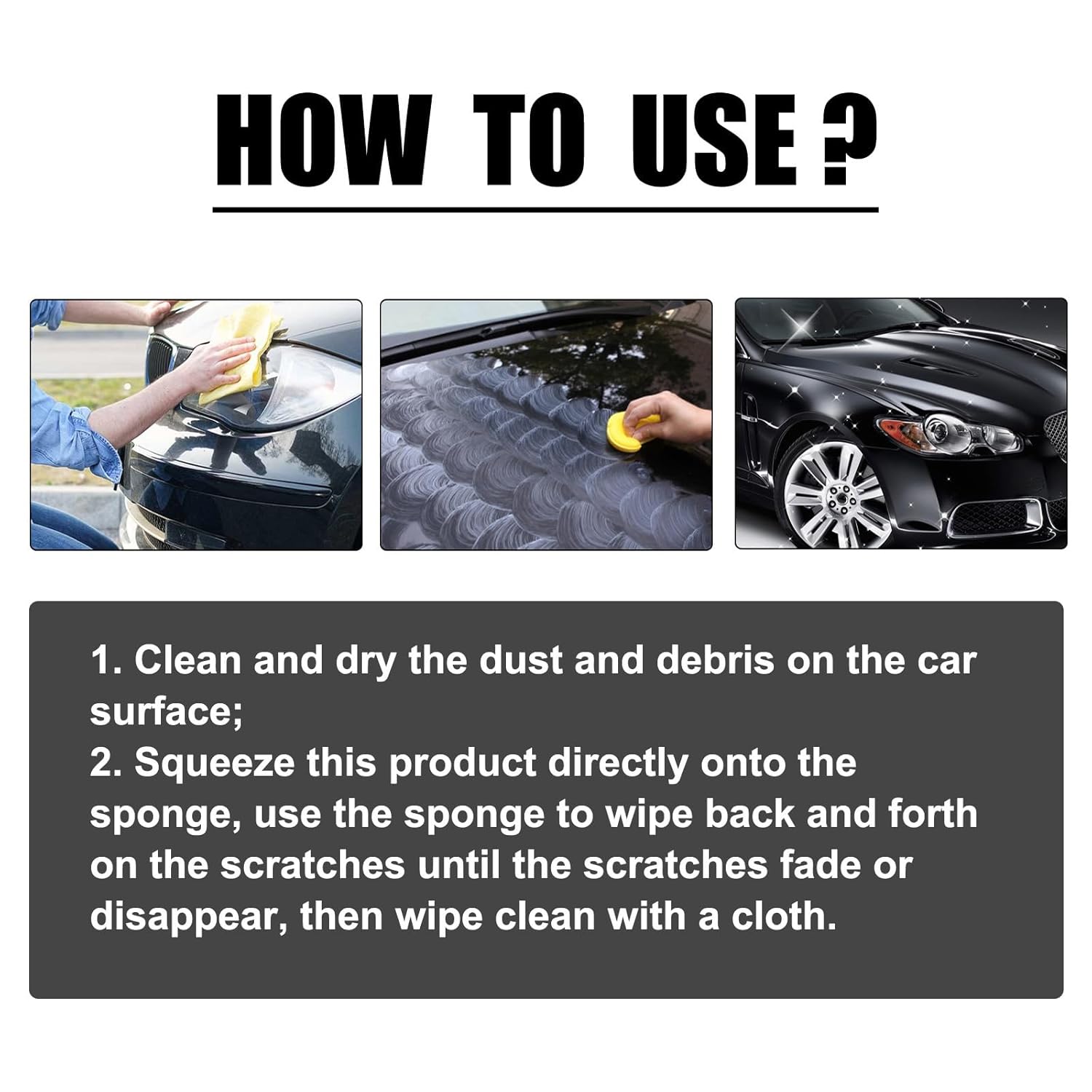 HOW TO USE ?

1. Clean and dry the dust and debris on the car surface;
2. Squeeze this product directly onto the sponge, use the sponge to wipe back and forth on the scratches until the scratches fade or disappear, then wipe clean with a cloth.