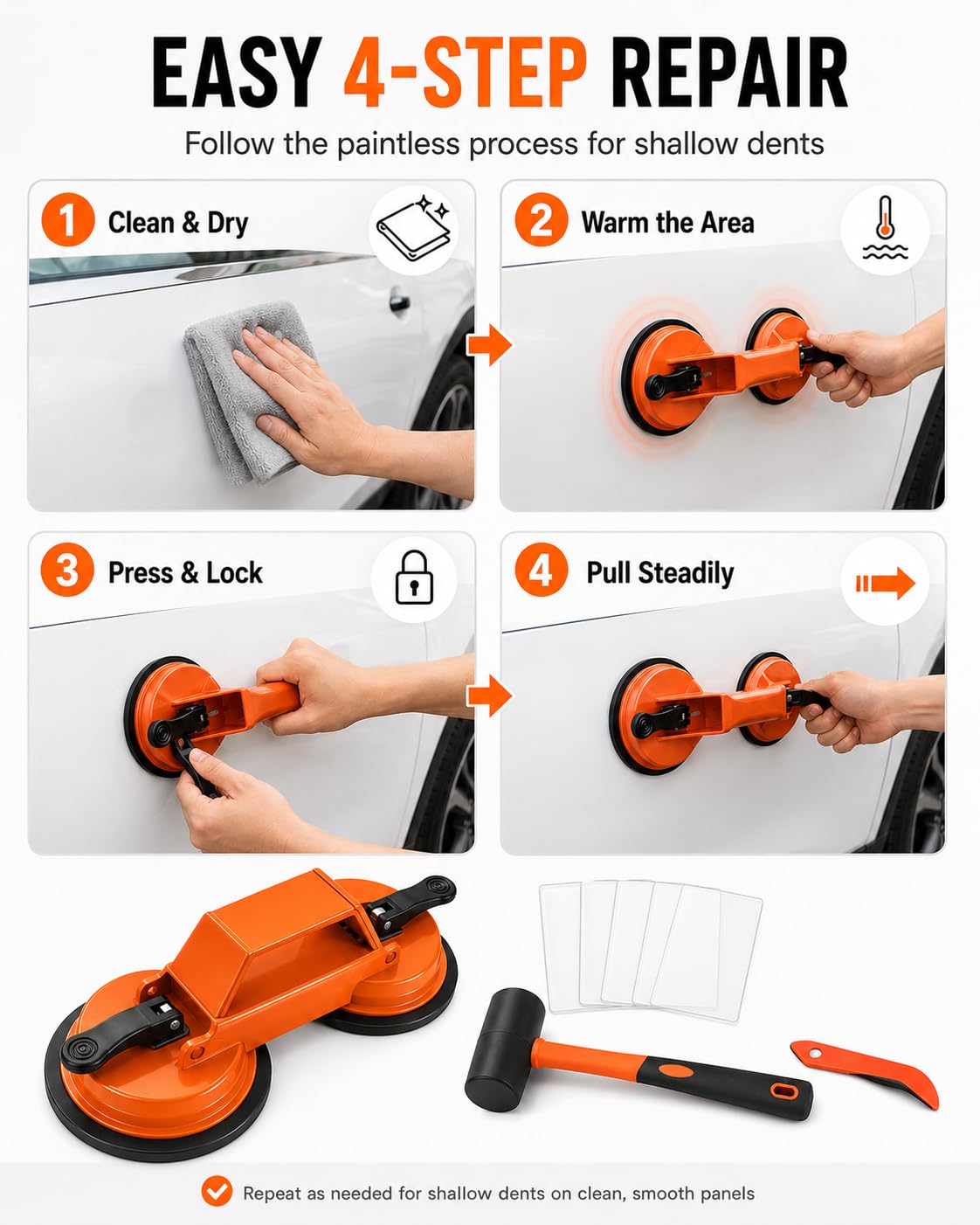 EASY 4-STEP REPAIR

Follow the paintless process for shallow dents

1 Clean & Dry

2 Warm the Area

3 Press & Lock

4 Pull Steadily

Repeat as needed for shallow dents on clean, smooth panels