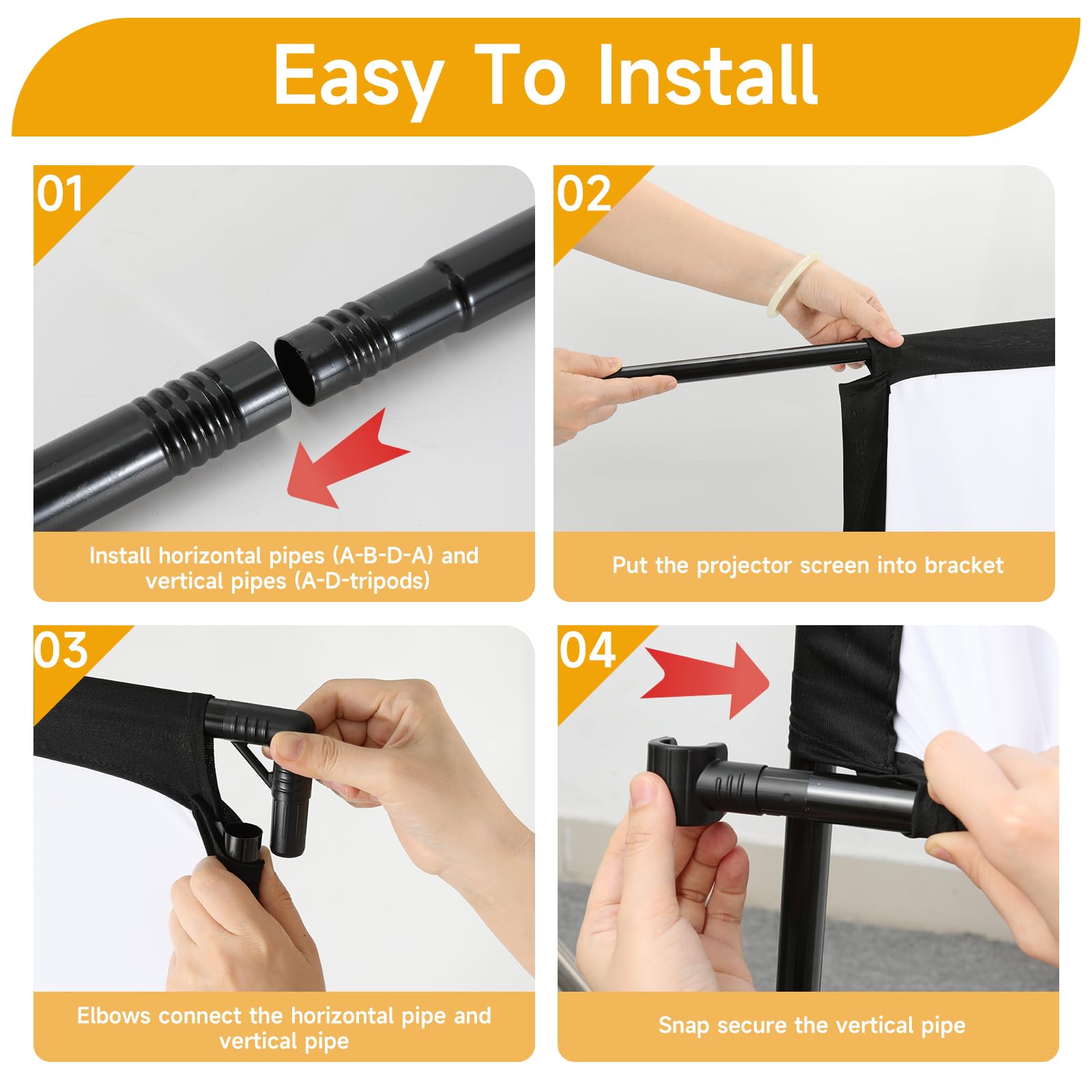 Easy To Install

01

Install horizontal pipes (A-B-D-A) and vertical pipes (A-D-tripods)

02

Put the projector screen into bracket

03

Elbows connect the horizontal pipe and vertical pipe

04

Snap secure the vertical pipe