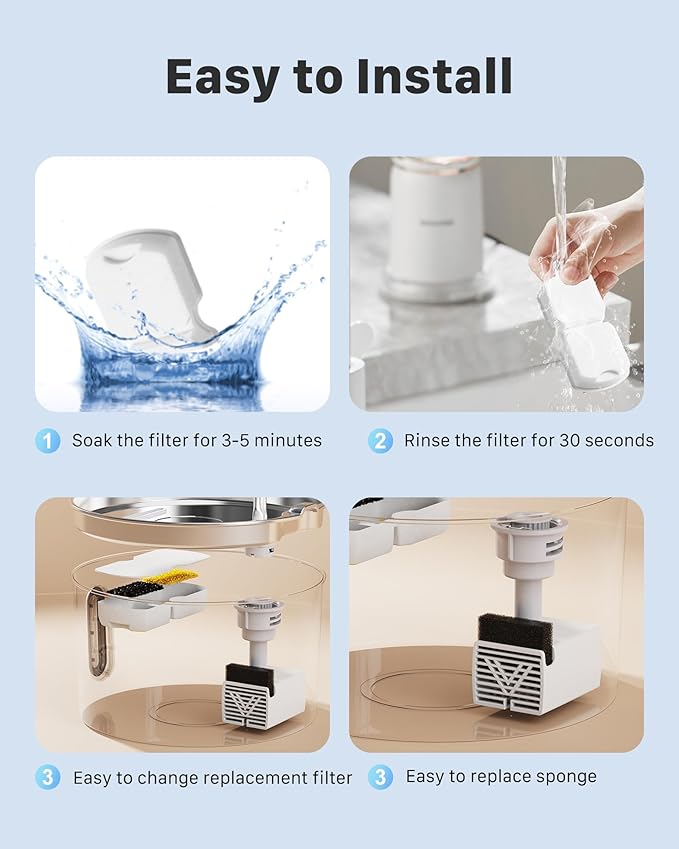 Easy to Install

1 Soak the filter for 3-5 minutes

2 Rinse the filter for 30 seconds

3 Easy to change replacement filter

3 Easy to replace sponge