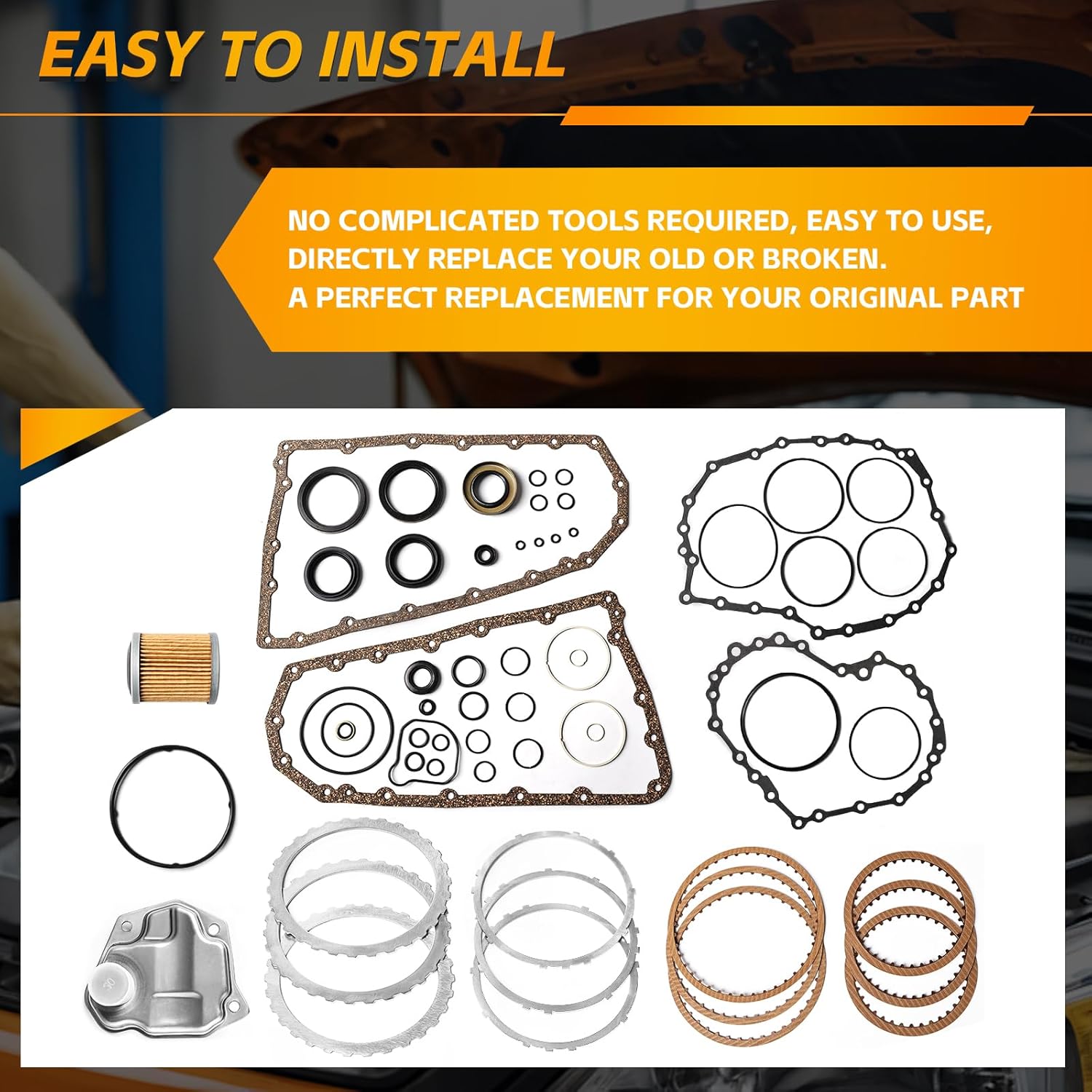 EASY TO INSTALL

NO COMPLICATED TOOLS REQUIRED, EASY TO USE, DIRECTLY REPLACE YOUR OLD OR BROKEN.
A PERFECT REPLACEMENT FOR YOUR ORIGINAL PART