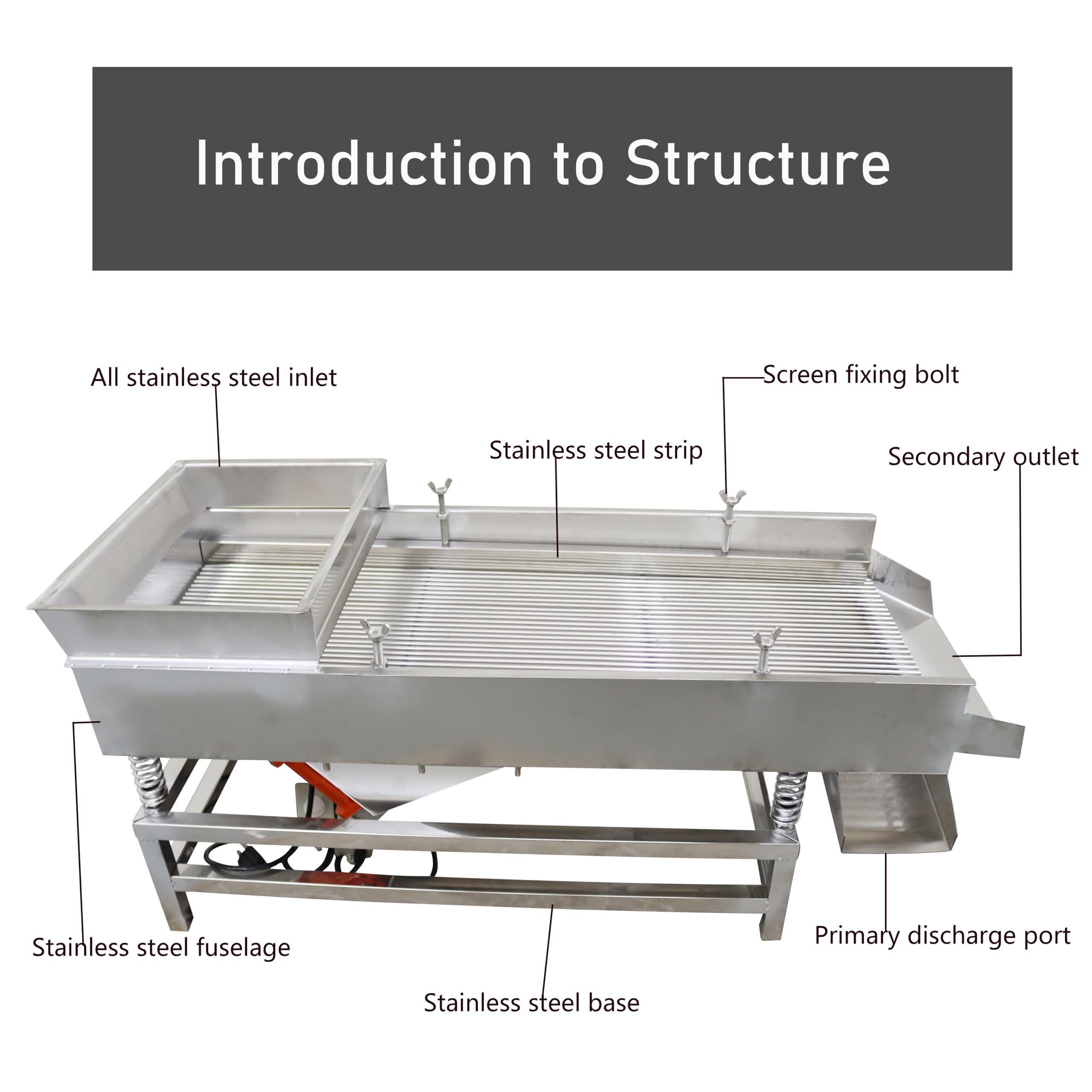 Introduction to Structure

All stainless steel inlet

Screen fixing bolt

Stainless steel strip

Secondary outlet

Stainless steel fuselage

Primary discharge port

Stainless steel base