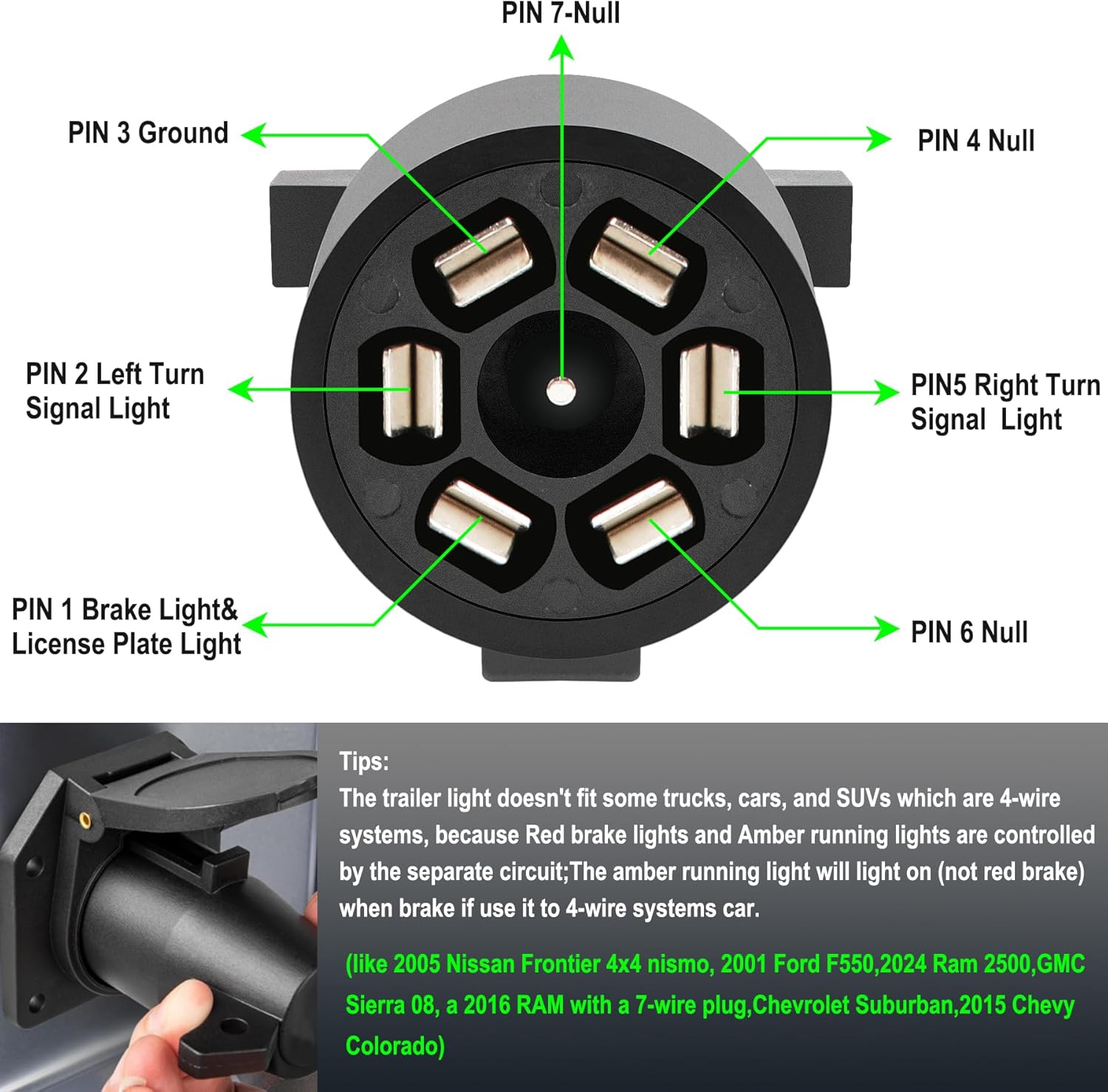 PIN 7-Null

PIN 3 Ground

PIN 4 Null

PIN 2 Left Turn Signal Light

PIN5 Right Turn Signal Light

PIN 1 Brake Light& License Plate Light

PIN 6 Null

Tips:
The trailer light doesn't fit some trucks, cars, and SUVs which are 4-wire systems, because Red brake lights and Amber running lights are controlled by the separate circuit;The amber running light will light on (not red brake) when brake if use it to 4-wire systems car.

(like 2005 Nissan Frontier 4x4 nismo, 2001 Ford F550,2024 Ram 2500,GMC Sierra 08, a 2016 RAM with a 7-wire plug,Chevrolet Suburban,2015 Chevy Colorado)