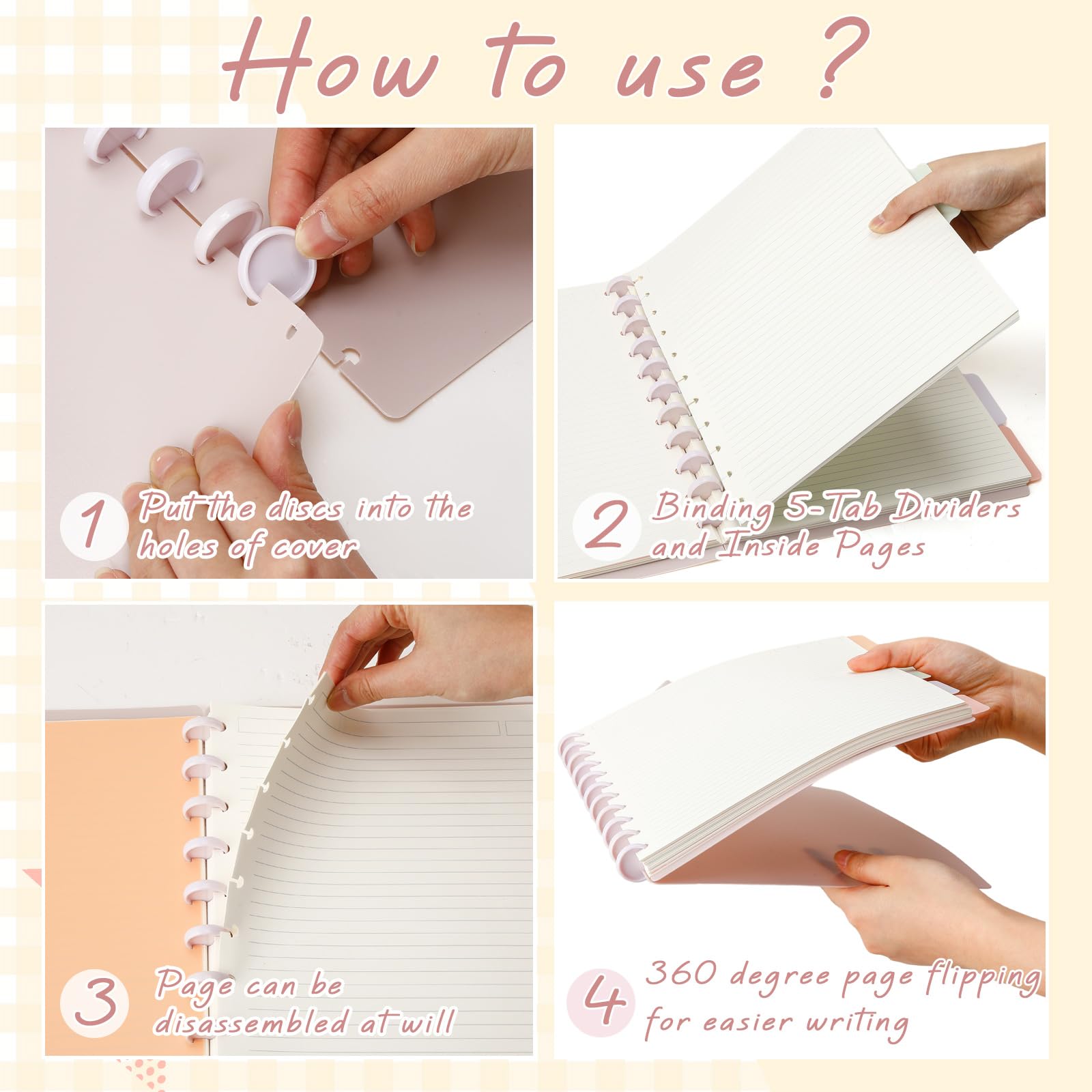 How to use ?

1 Put the discs into the holes of cover

2 Binding 5-Tab Dividers and Inside Pages

3 Page can be disassembled at will

4 360 degree page flipping for easier writing