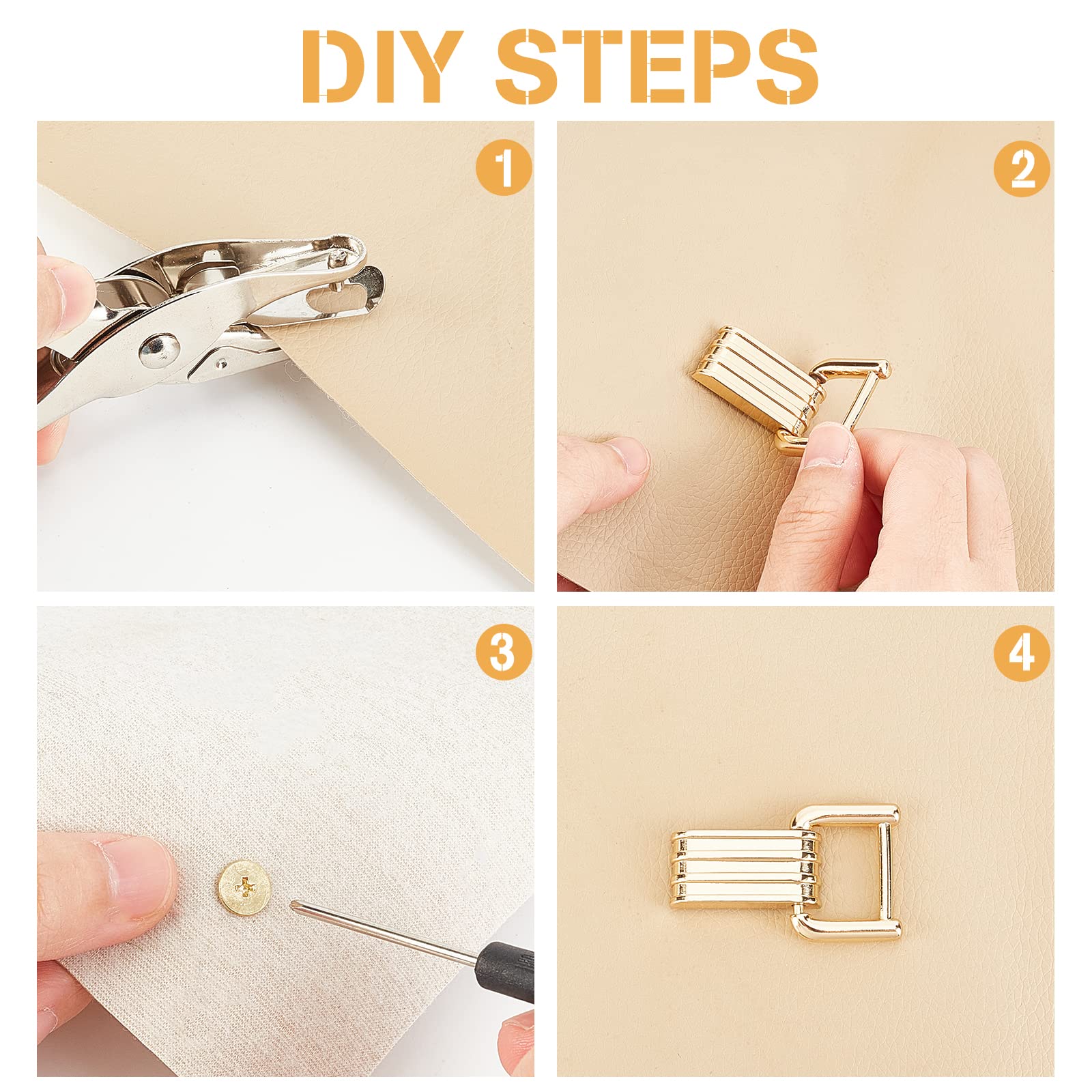 DIY STEPS

1

2

3

4