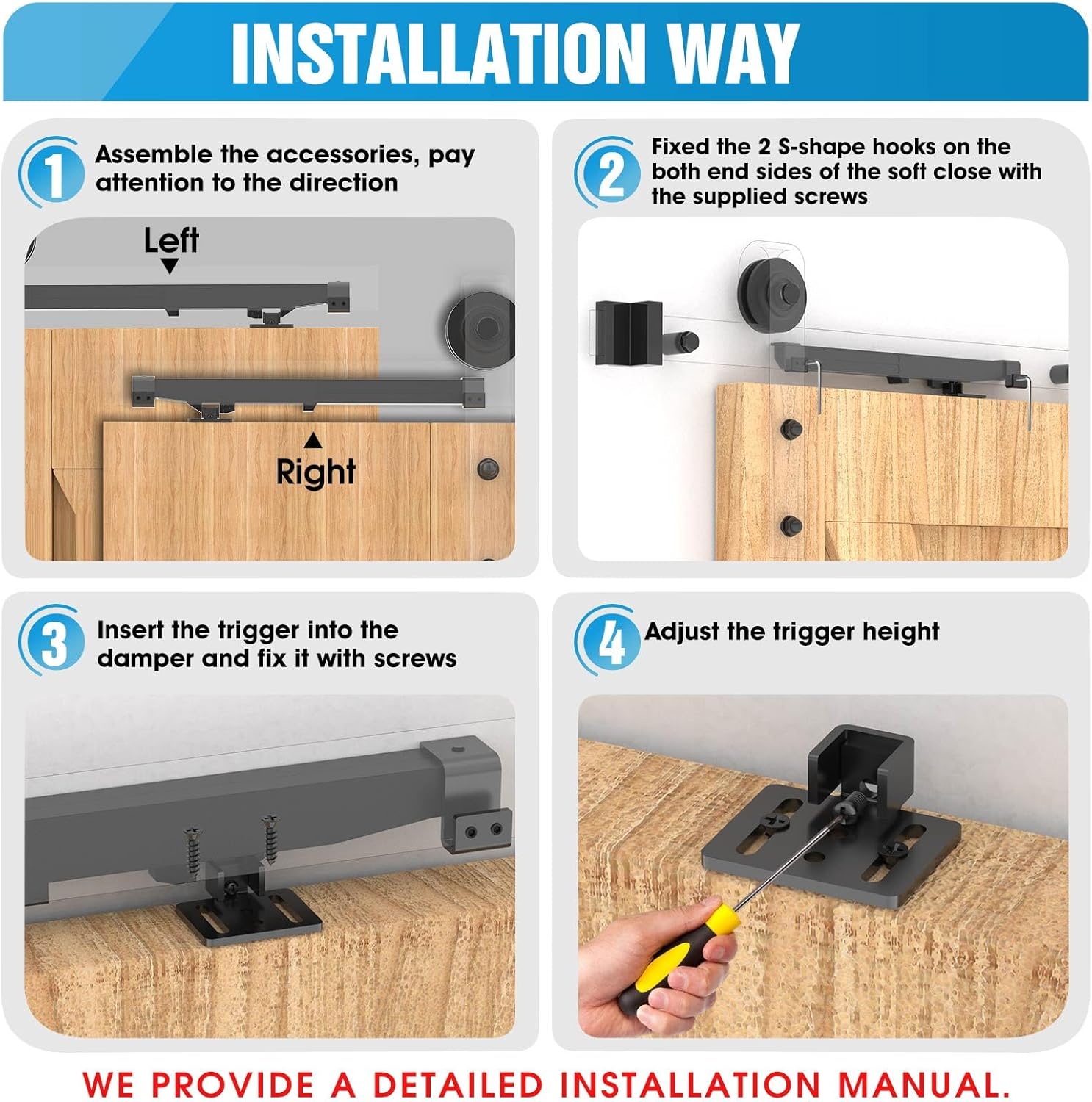 INSTALLATION WAY

1 Assemble the accessories, pay attention to the direction

Left

Right

2 Fixed the 2 S-shape hooks on the both end sides of the soft close with the supplied screws

3 Insert the trigger into the damper and fix it with screws

4 Adjust the trigger height

WE PROVIDE A DETAILED INSTALLATION MANUAL.