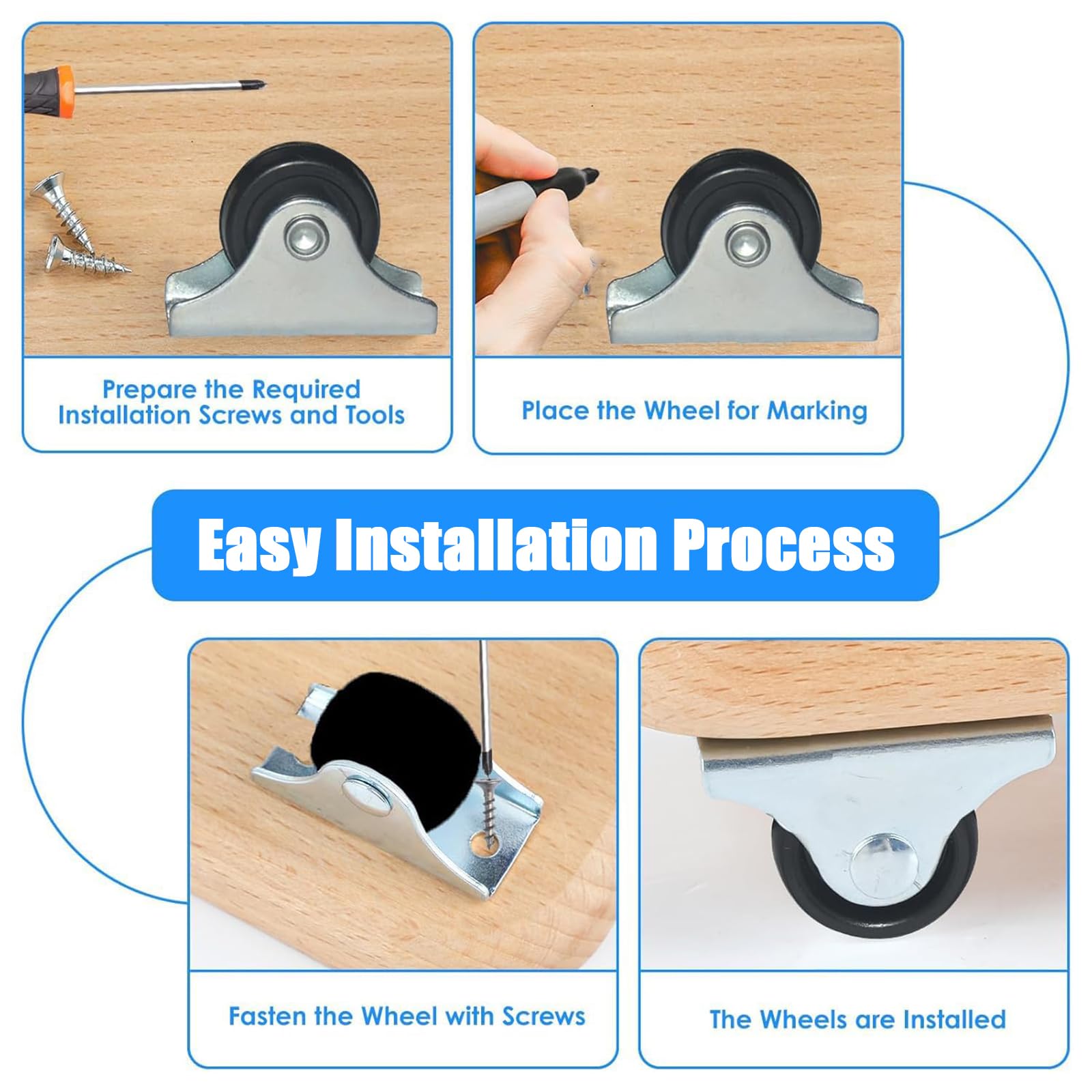 Prepare the Required Installation Screws and Tools

Place the Wheel for Marking

Easy Installation Process

Fasten the Wheel with Screws

The Wheels are Installed