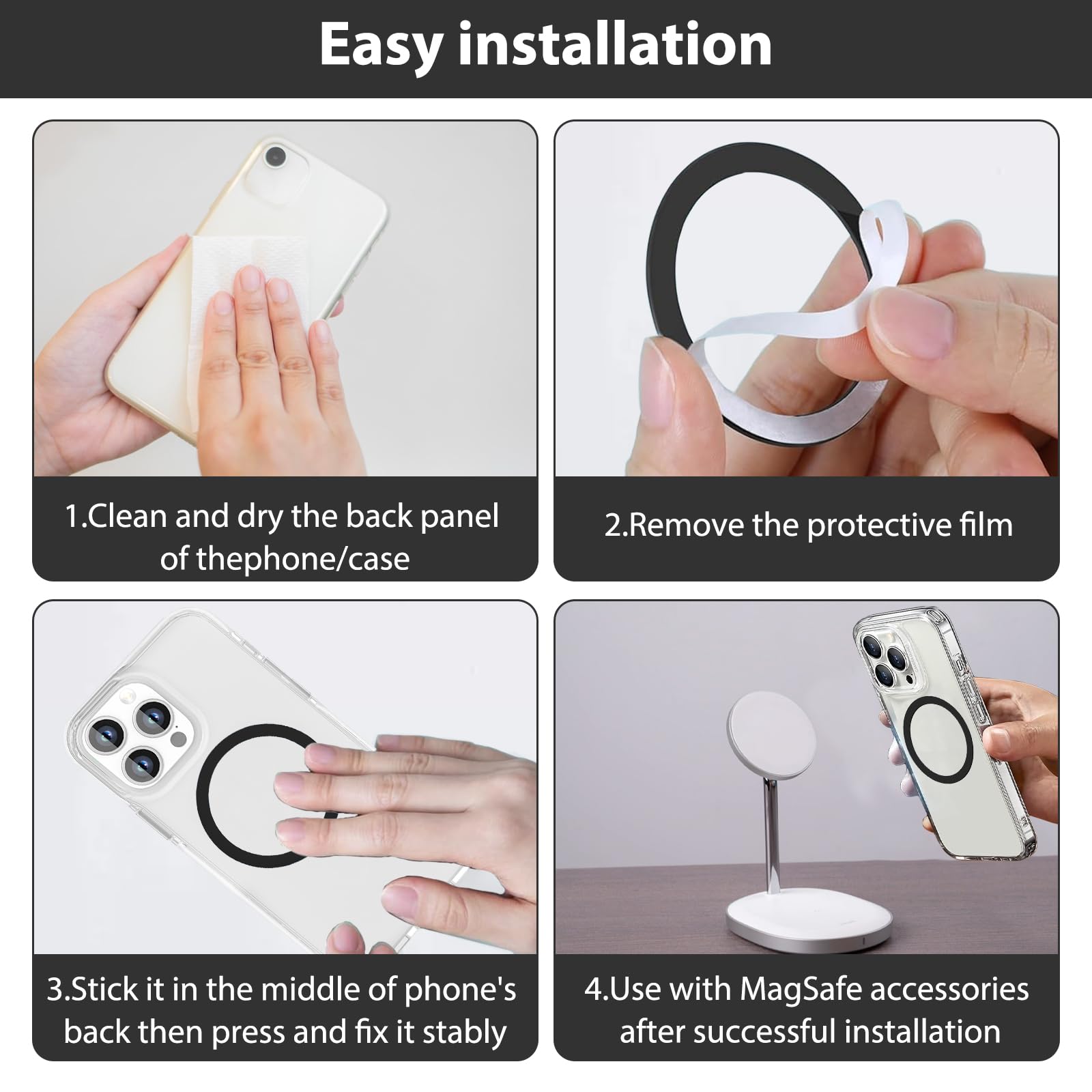 Easy installation

1.Clean and dry the back panel of thephone/case

2.Remove the protective film

3.Stick it in the middle of phone's back then press and fix it stably

4.Use with MagSafe accessories after successful installation