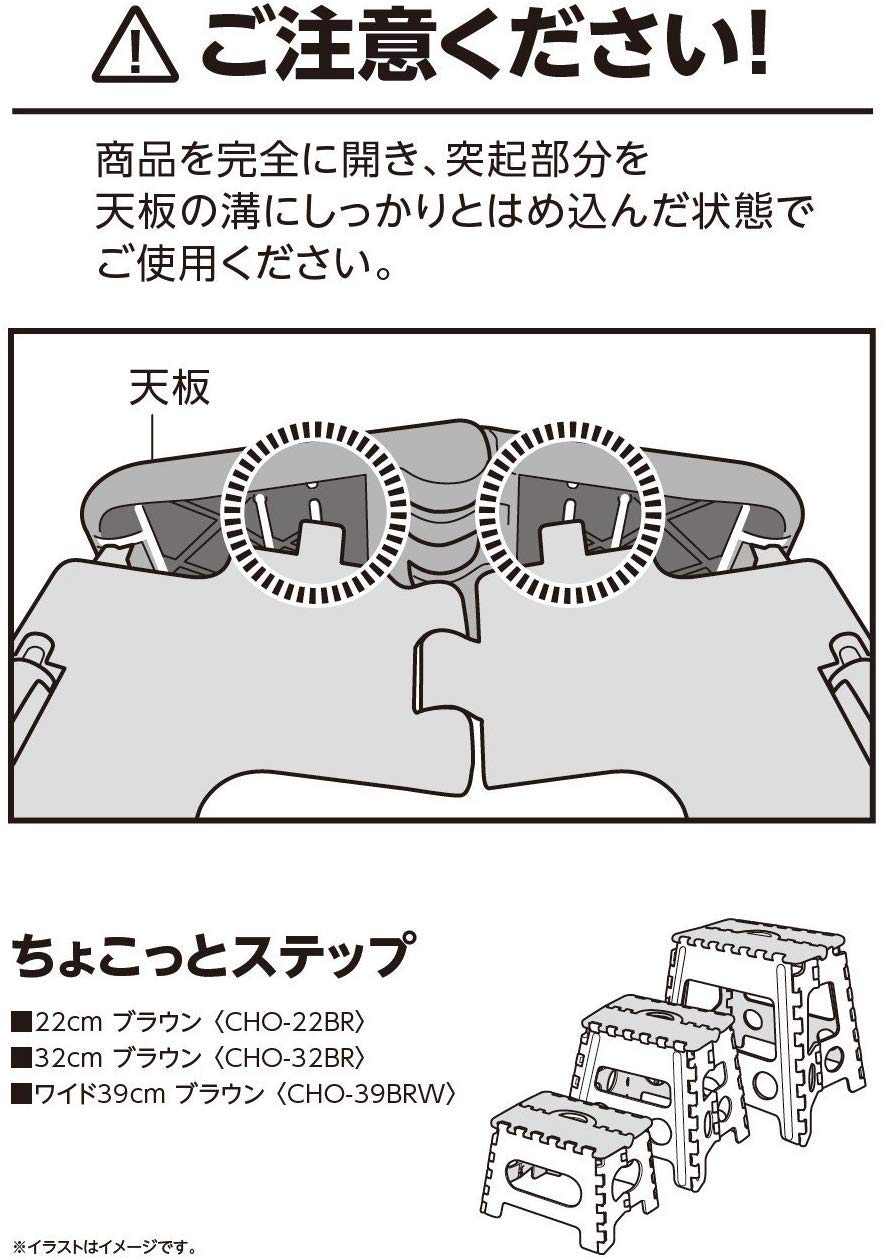 ご注意ください!

商品を完全に開き、突起部分を天板の溝にしっかりとはめ込んだ状態でご使用ください。

天板

ちょこっとステップ

■22cm ブラウン〈CHO-22BR〉
■32cm ブラウン〈CHO-32BR〉
■ワイド39cm ブラウン〈CHO-39BRW〉

※イラストはイメージです。