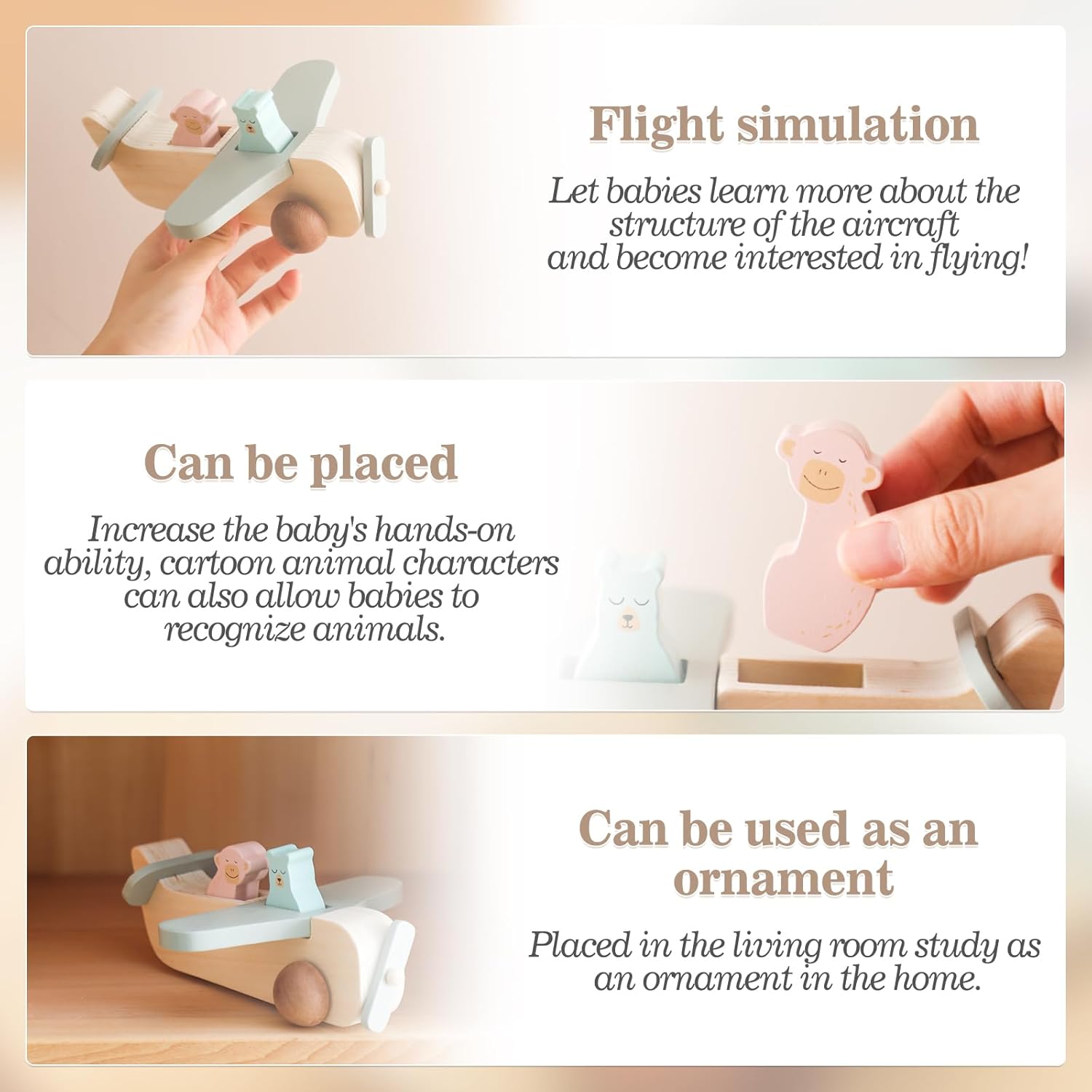 Flight simulation

Let babies learn more about the structure of the aircraft and become interested in flying!

Can be placed

Increase the baby's hands-on ability, cartoon animal characters can also allow babies to recognize animals.

Can be used as an ornament

Placed in the living room study as an ornament in the home.