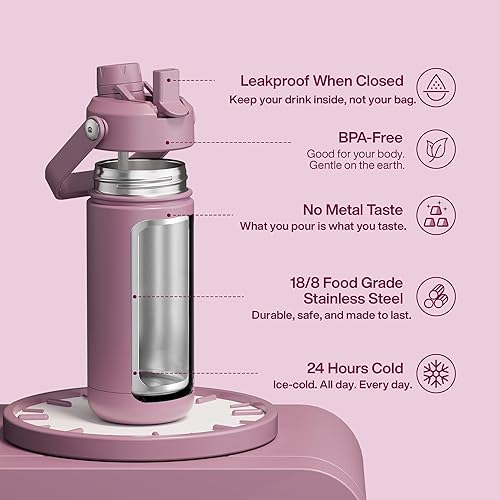 Leakproof When Closed
Keep your drink inside, not your bag.

BPA-Free
Good for your body. Gentle on the earth.

No Metal Taste
What you pour is what you taste.

18/8 Food Grade Stainless Steel
Durable, safe, and made to last.

24 Hours Cold
Ice-cold. All day. Every day.