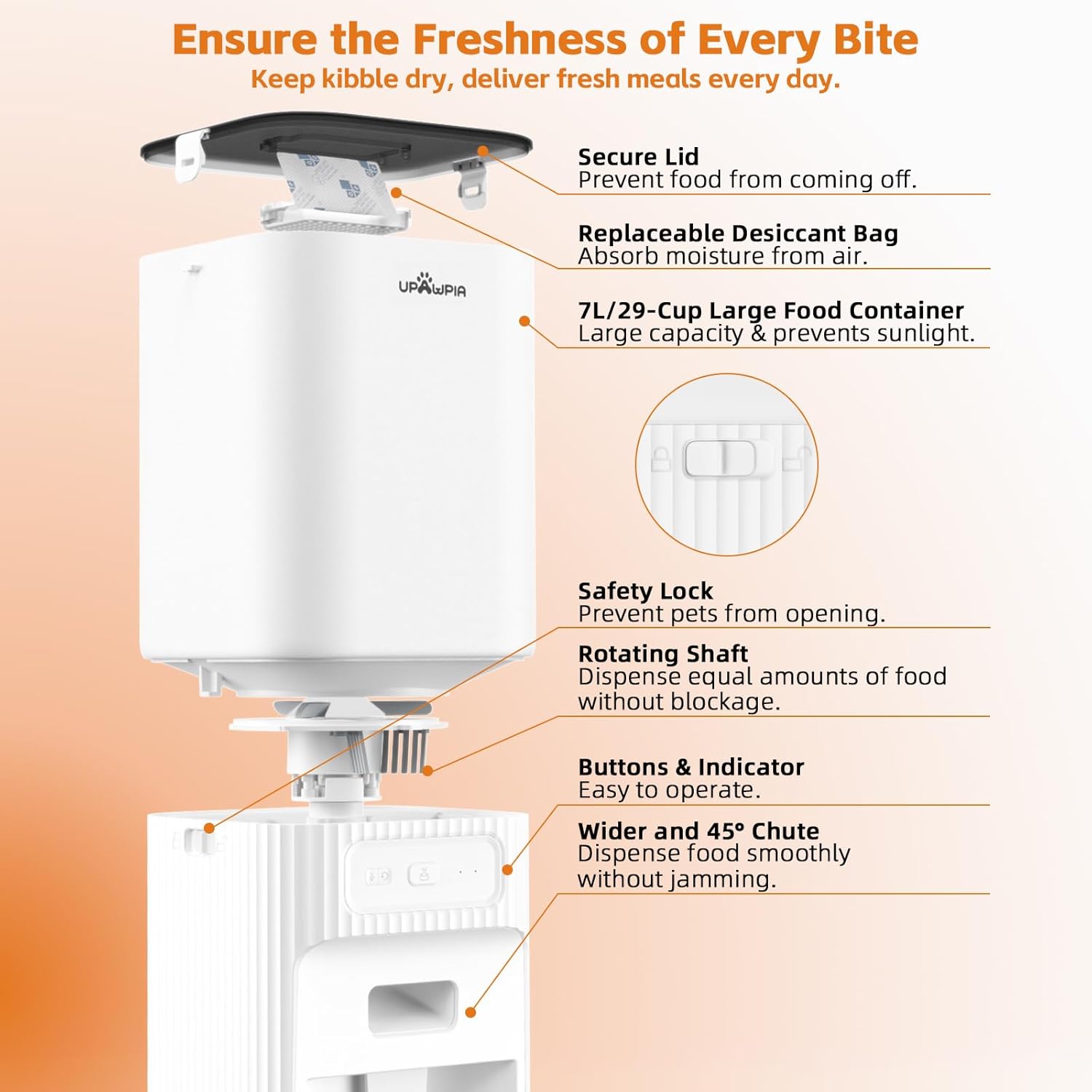 Ensure the Freshness of Every Bite
Keep kibble dry, deliver fresh meals every day.

UPAWPIA

Secure Lid
Prevent food from coming off.

Replaceable Desiccant Bag
Absorb moisture from air.

7L/29-Cup Large Food Container
Large capacity & prevents sunlight.

Safety Lock
Prevent pets from opening.

Rotating Shaft
Dispense equal amounts of food without blockage.

Buttons & Indicator
Easy to operate.

Wider and 45° Chute
Dispense food smoothly without jamming.