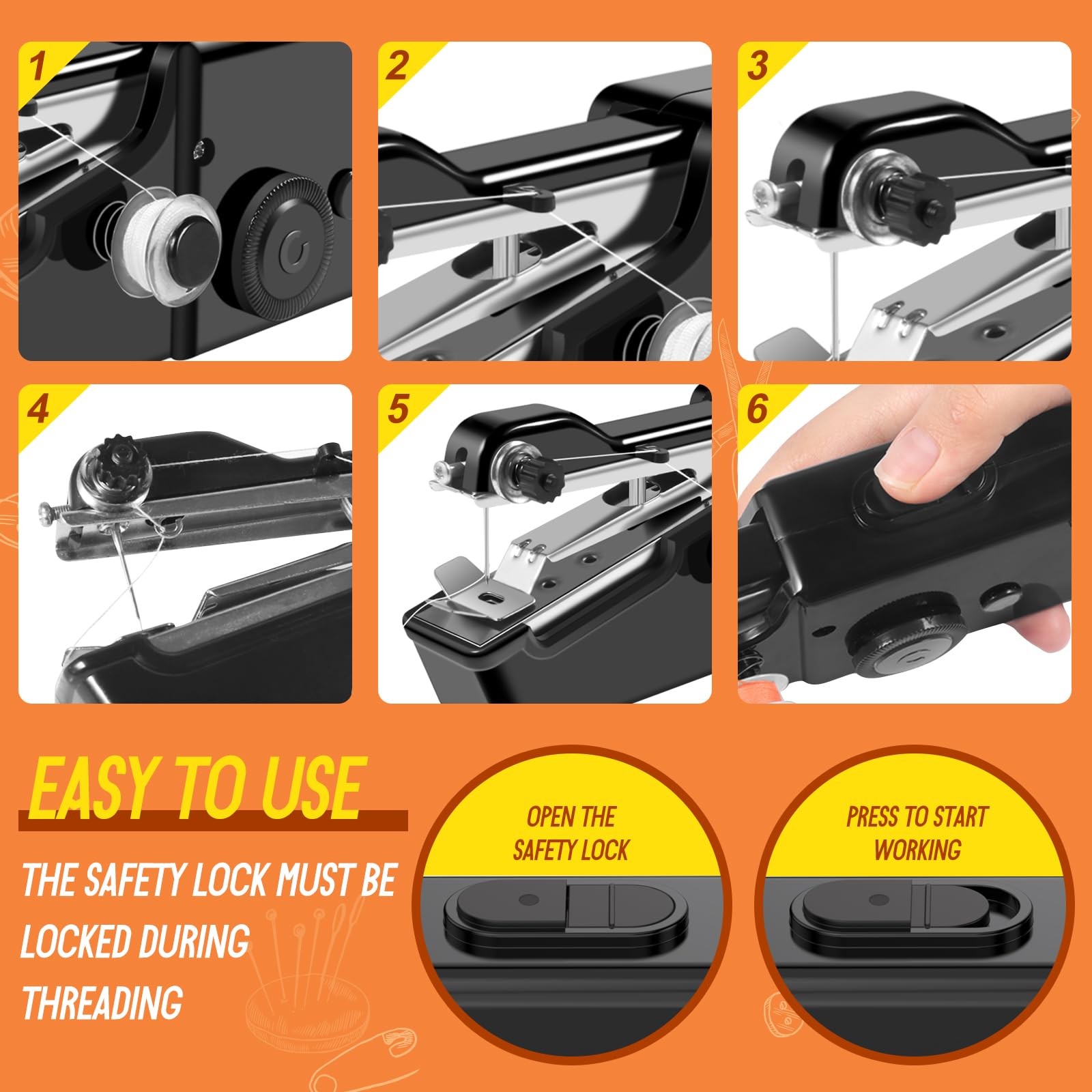 1

2

3

4

5

6

EASY TO USE

THE SAFETY LOCK MUST BE LOCKED DURING THREADING

OPEN THE SAFETY LOCK

PRESS TO START WORKING