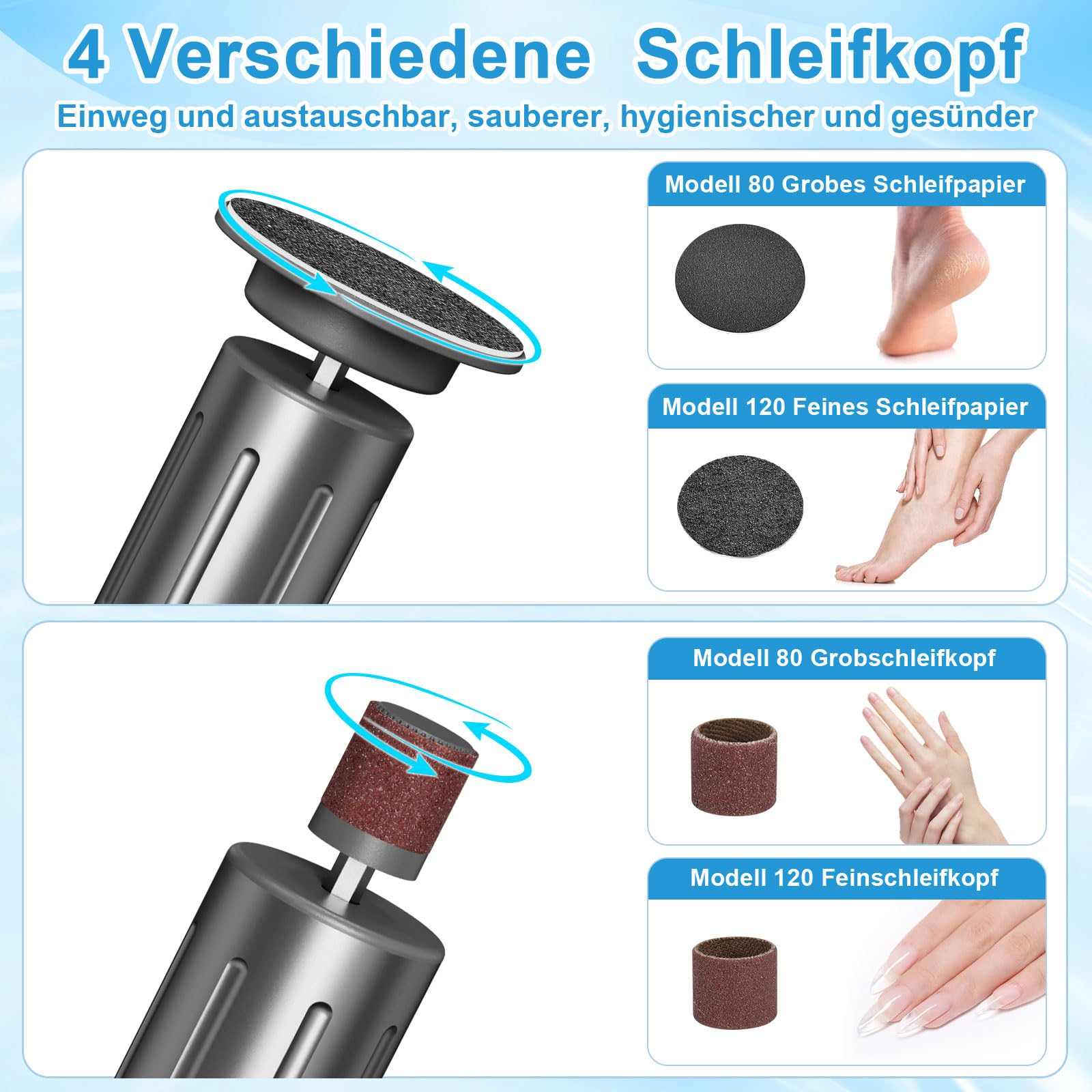 4 Verschiedene Schleifkopf

Einweg und austauschbar, sauberer, hygienischer und gesünder

Modell 80 Grobes Schleifpapier

Modell 120 Feines Schleifpapier

Modell 80 Grobschleifkopf

Modell 120 Feinschleifkopf