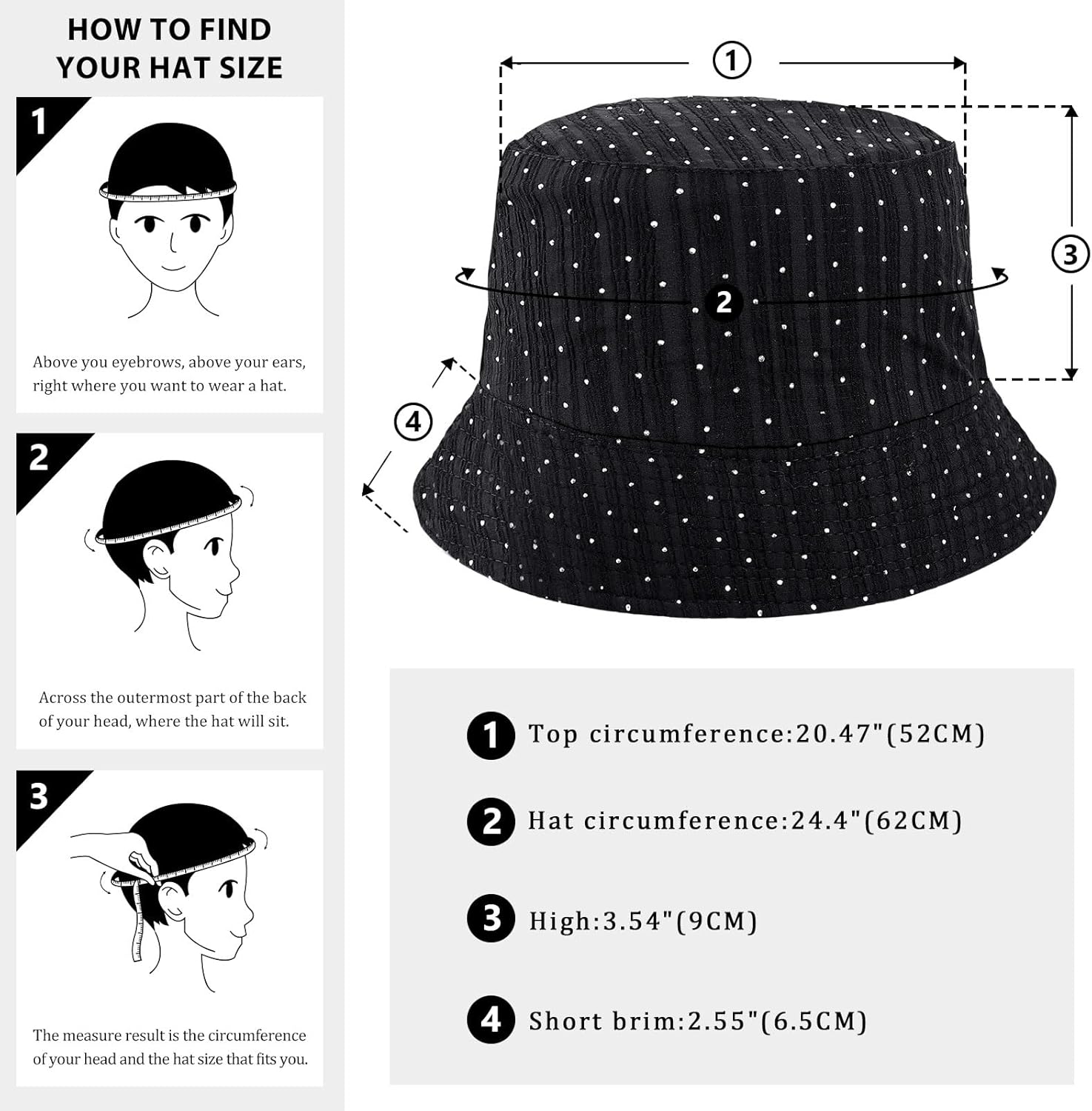 HOW TO FIND YOUR HAT SIZE

1

Above you eyebrows, above your ears, right where you want to wear a hat.

2

Across the outermost part of the back of your head, where the hat will sit.

3

The measure result is the circumference of your head and the hat size that fits you.

①

②

③

④

1 Top circumference:20.47"(52CM)

2 Hat circumference:24.4"(62CM)

3 High:3.54"(9CM)

4 Short brim:2.55"(6.5CM)