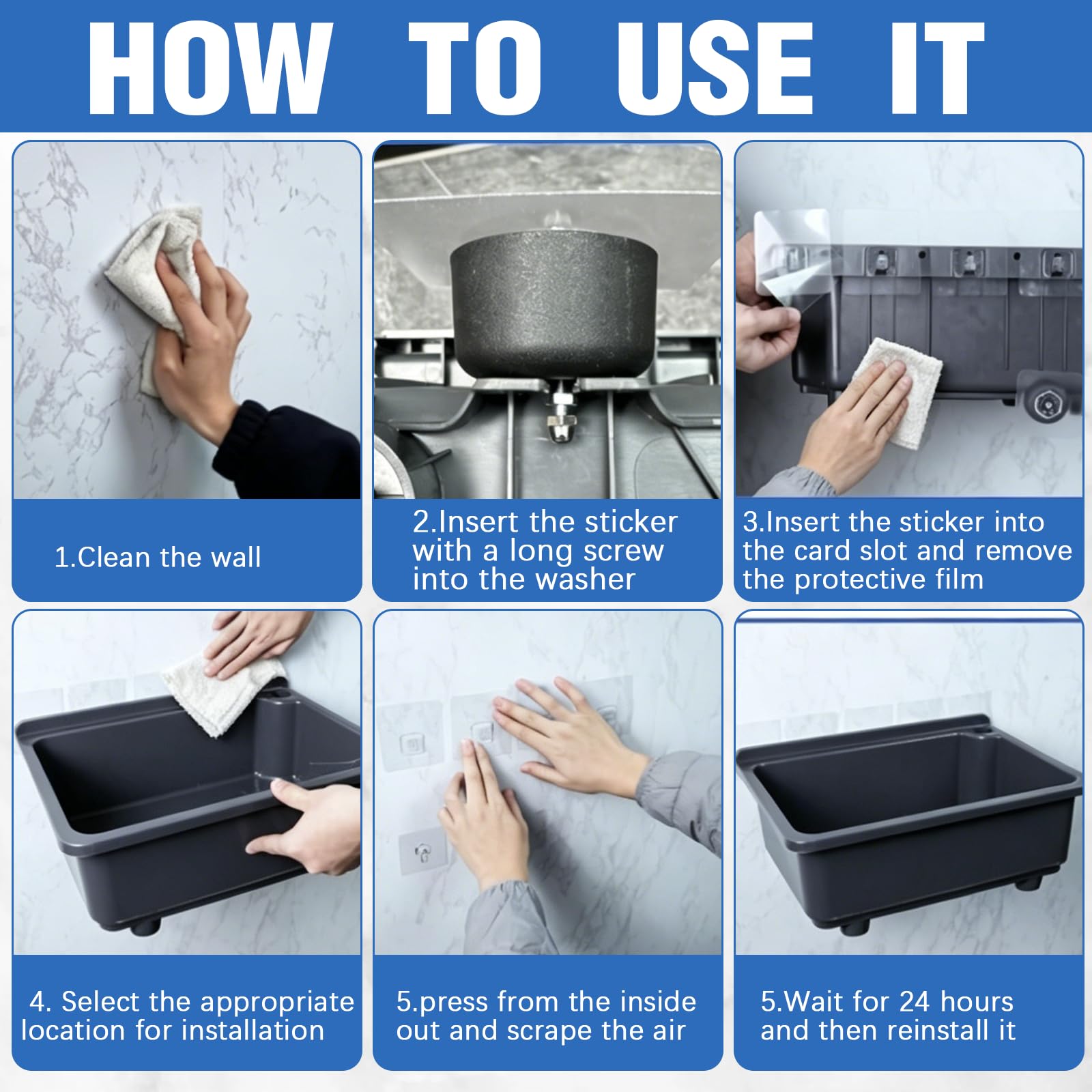 HOW TO USE IT

1.Clean the wall

2.Insert the sticker with a long screw into the washer

3.Insert the sticker into the card slot and remove the protective film

4. Select the appropriate location for installation

5.press from the inside out and scrape the air

5.Wait for 24 hours and then reinstall it