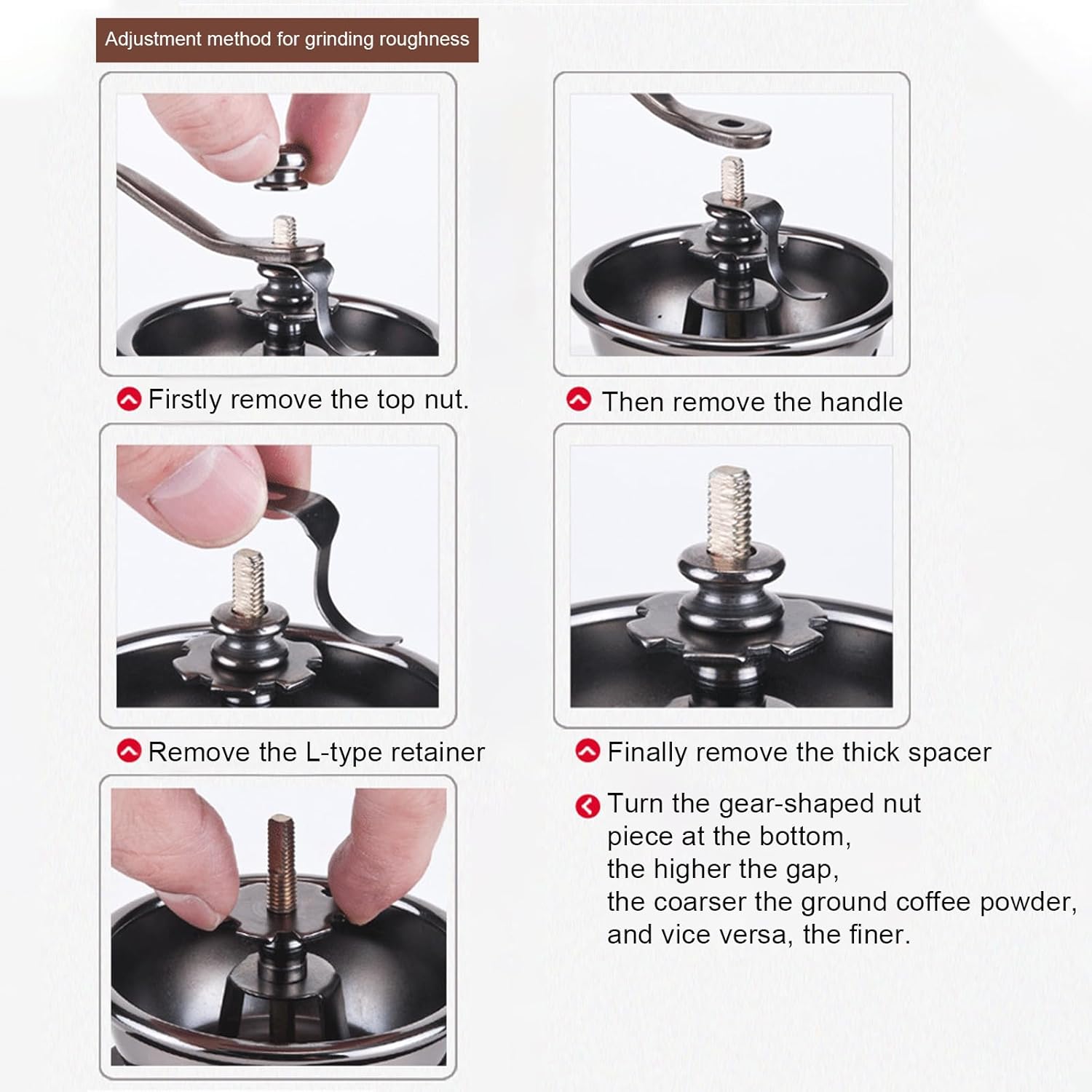 Adjustment method for grinding roughness

Firstly remove the top nut.

Then remove the handle

Remove the L-type retainer

Finally remove the thick spacer

Turn the gear-shaped nut piece at the bottom, the higher the gap, the coarser the ground coffee powder, and vice versa, the finer.