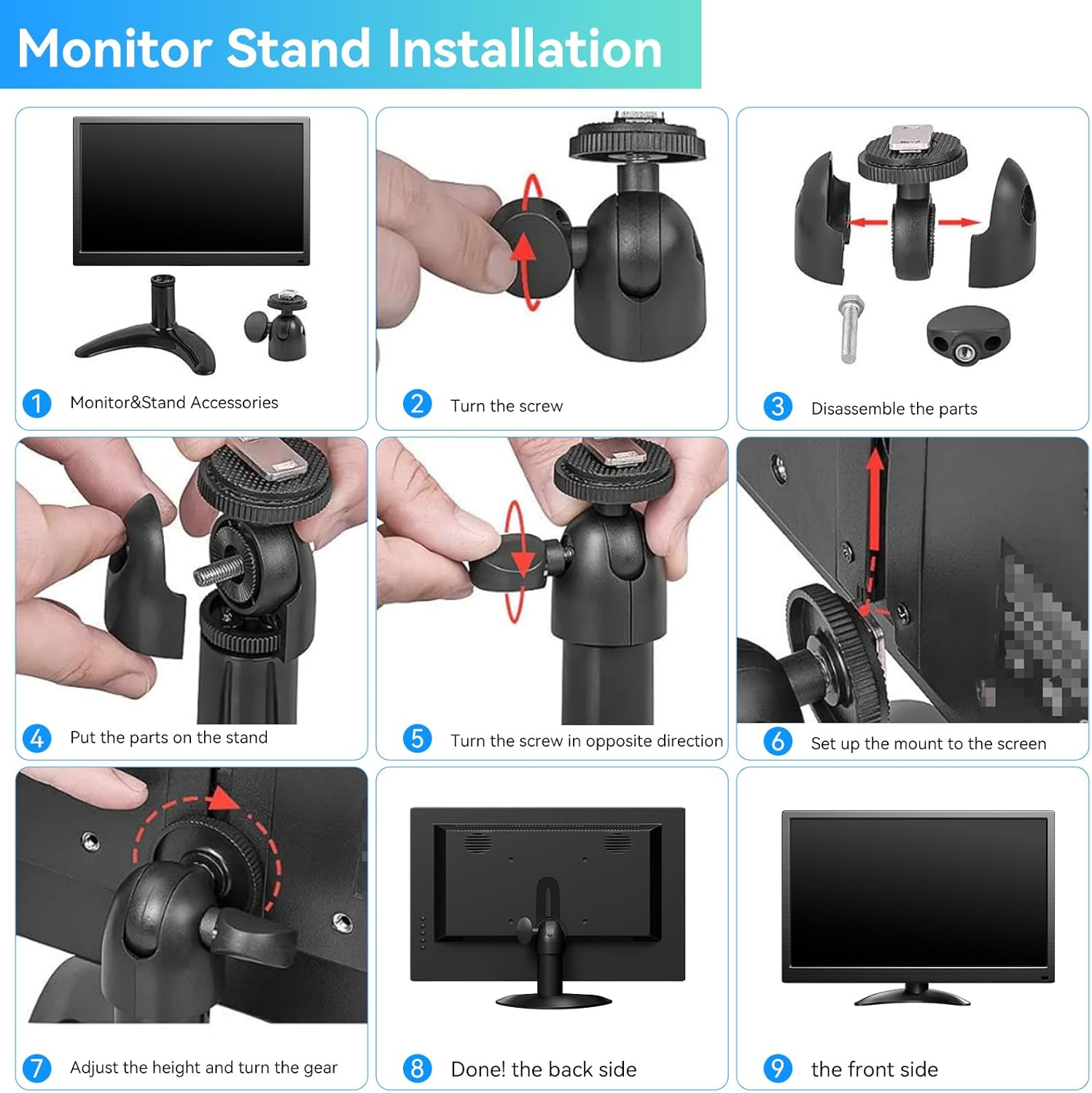 Monitor Stand Installation

1 Monitor&Stand Accessories

2 Turn the screw

3 Disassemble the parts

4 Put the parts on the stand

5 Turn the screw in opposite direction

6 Set up the mount to the screen

7 Adjust the height and turn the gear

8 Done! the back side

9 the front side