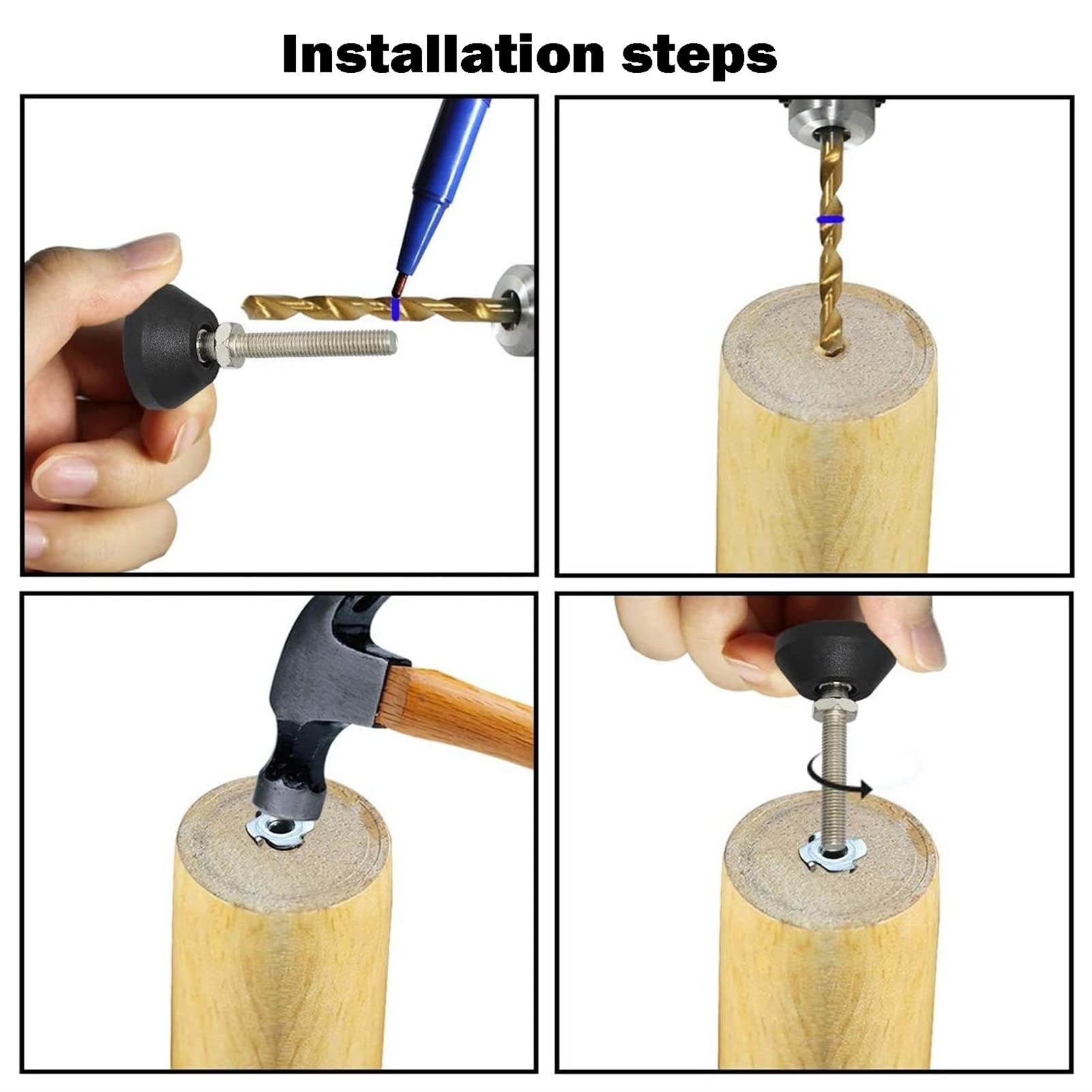 Installation steps