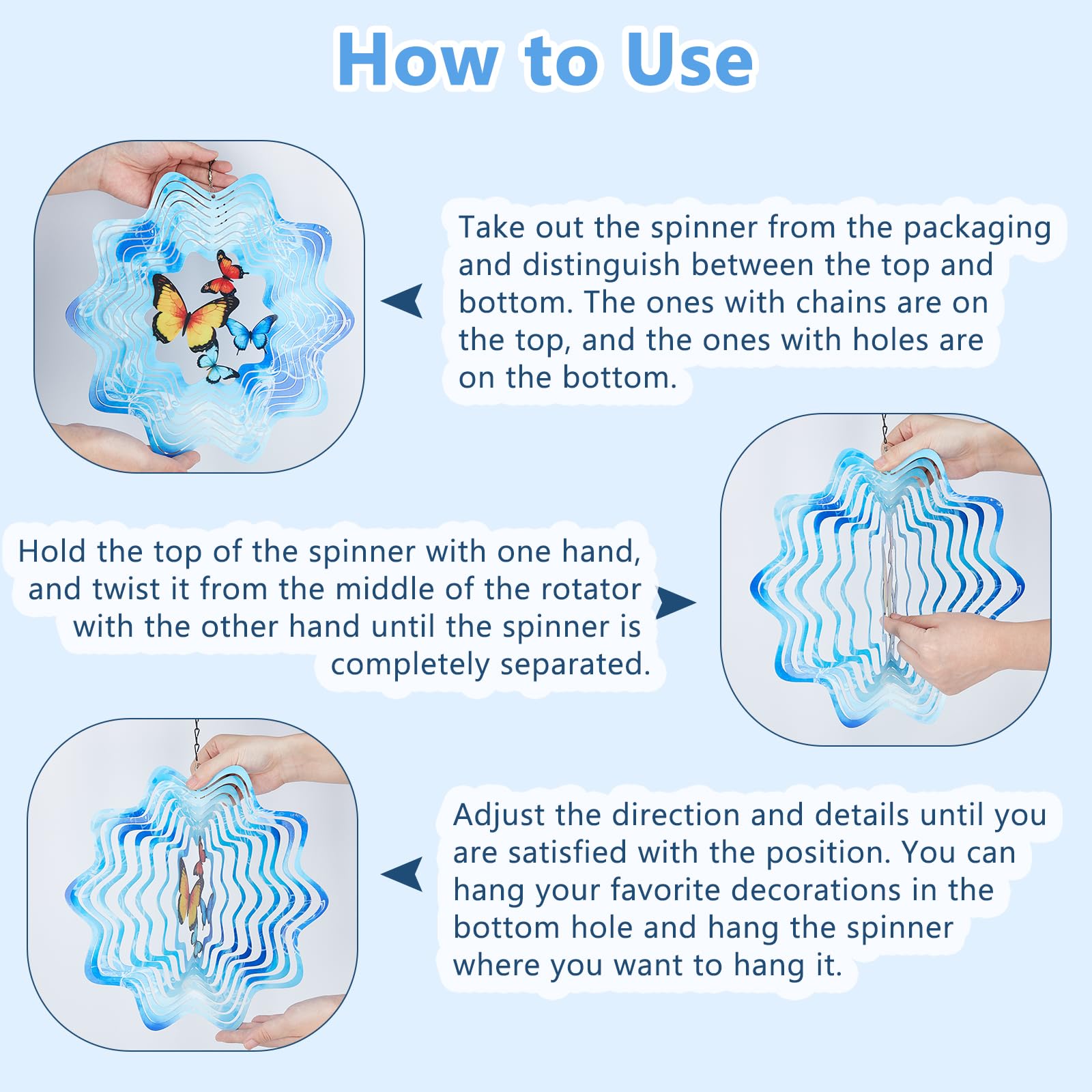 How to Use

Take out the spinner from the packaging and distinguish between the top and bottom. The ones with chains are on the top, and the ones with holes are on the bottom.

Hold the top of the spinner with one hand, and twist it from the middle of the rotator with the other hand until the spinner is completely separated.

Adjust the direction and details until you are satisfied with the position. You can hang your favorite decorations in the bottom hole and hang the spinner where you want to hang it.