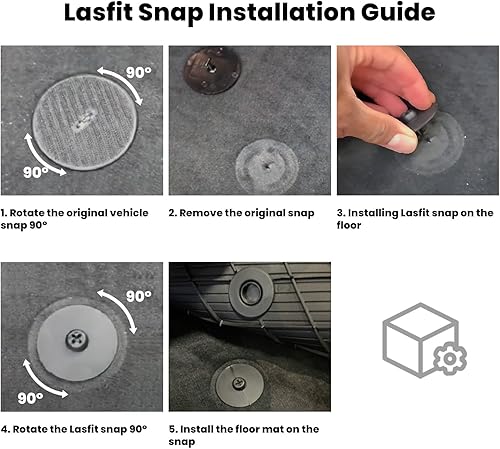 Lasfit Snap Installation Guide

90°

90°

1. Rotate the original vehicle snap 90°

2. Remove the original snap

3. Installing Lasfit snap on the floor

90°

90°

4. Rotate the Lasfit snap 90°

5. Install the floor mat on the snap