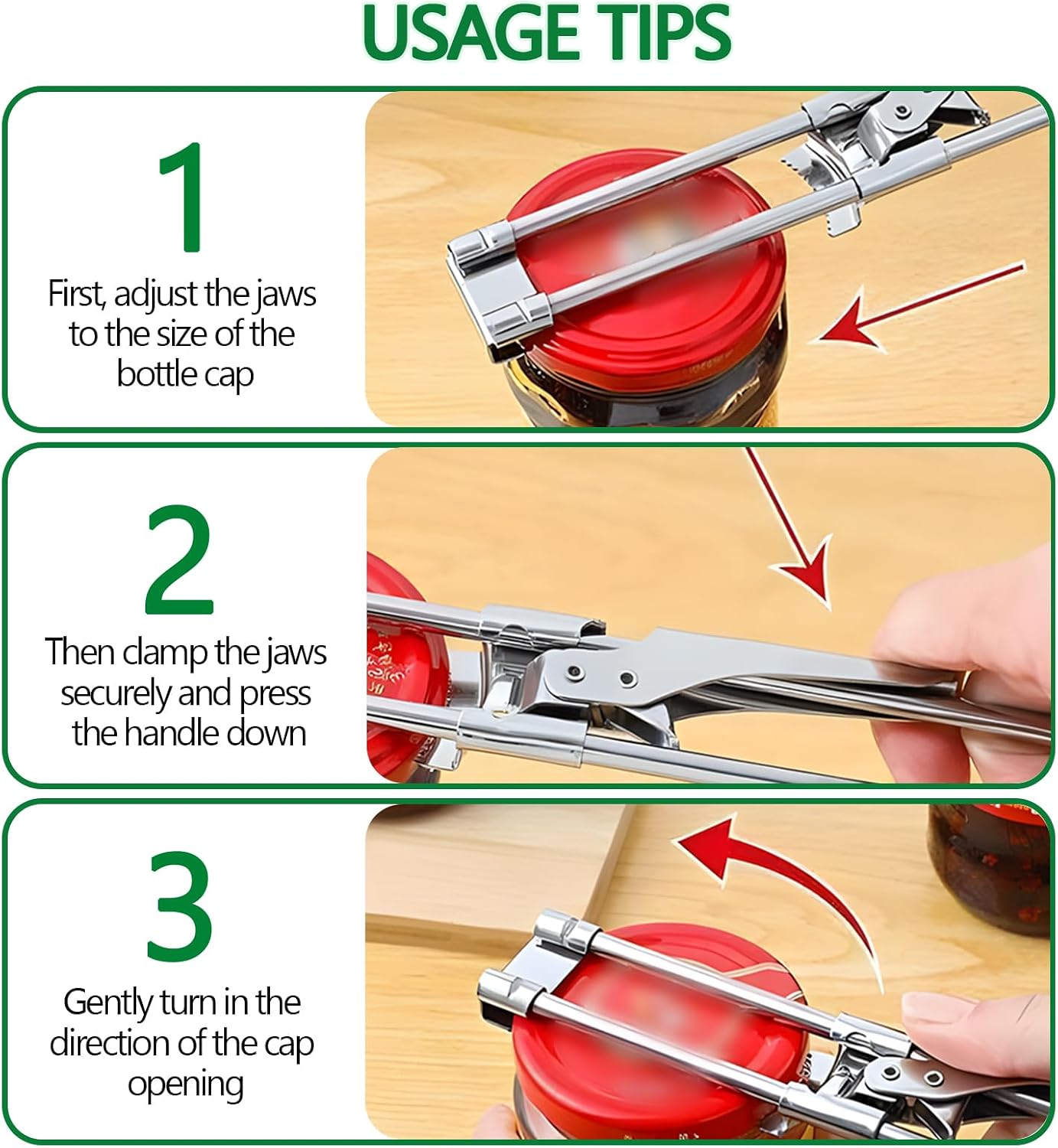 USAGE TIPS

1

First, adjust the jaws to the size of the bottle cap

2

Then clamp the jaws securely and press the handle down

3

Gently turn in the direction of the cap opening