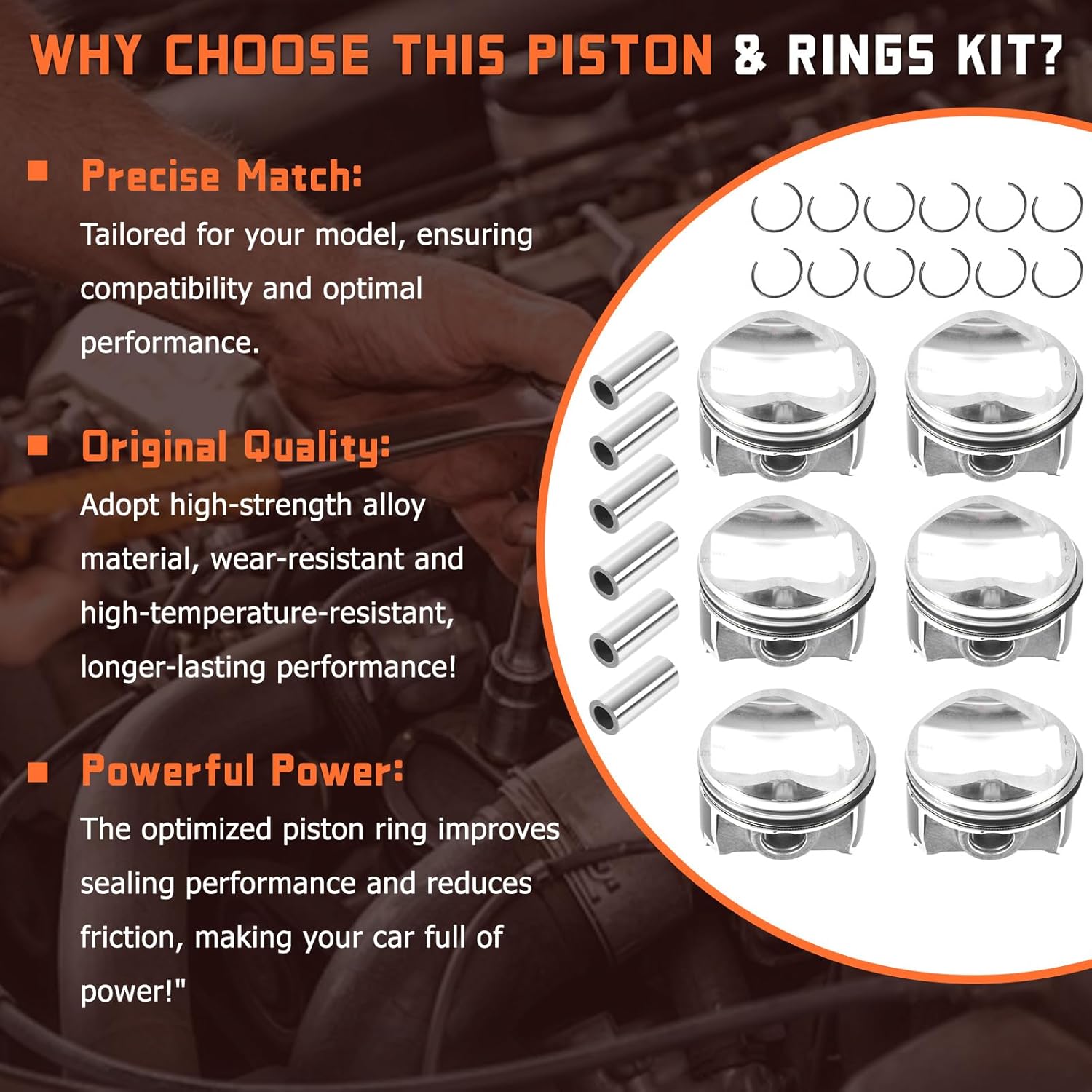 WHY CHOOSE THIS PISTON & RINGS KIT?

Precise Match:
Tailored for your model, ensuring compatibility and optimal performance.

Original Quality:
Adopt high-strength alloy material, wear-resistant and high-temperature-resistant, longer-lasting performance!

Powerful Power:
The optimized piston ring improves sealing performance and reduces friction, making your car full of power!"