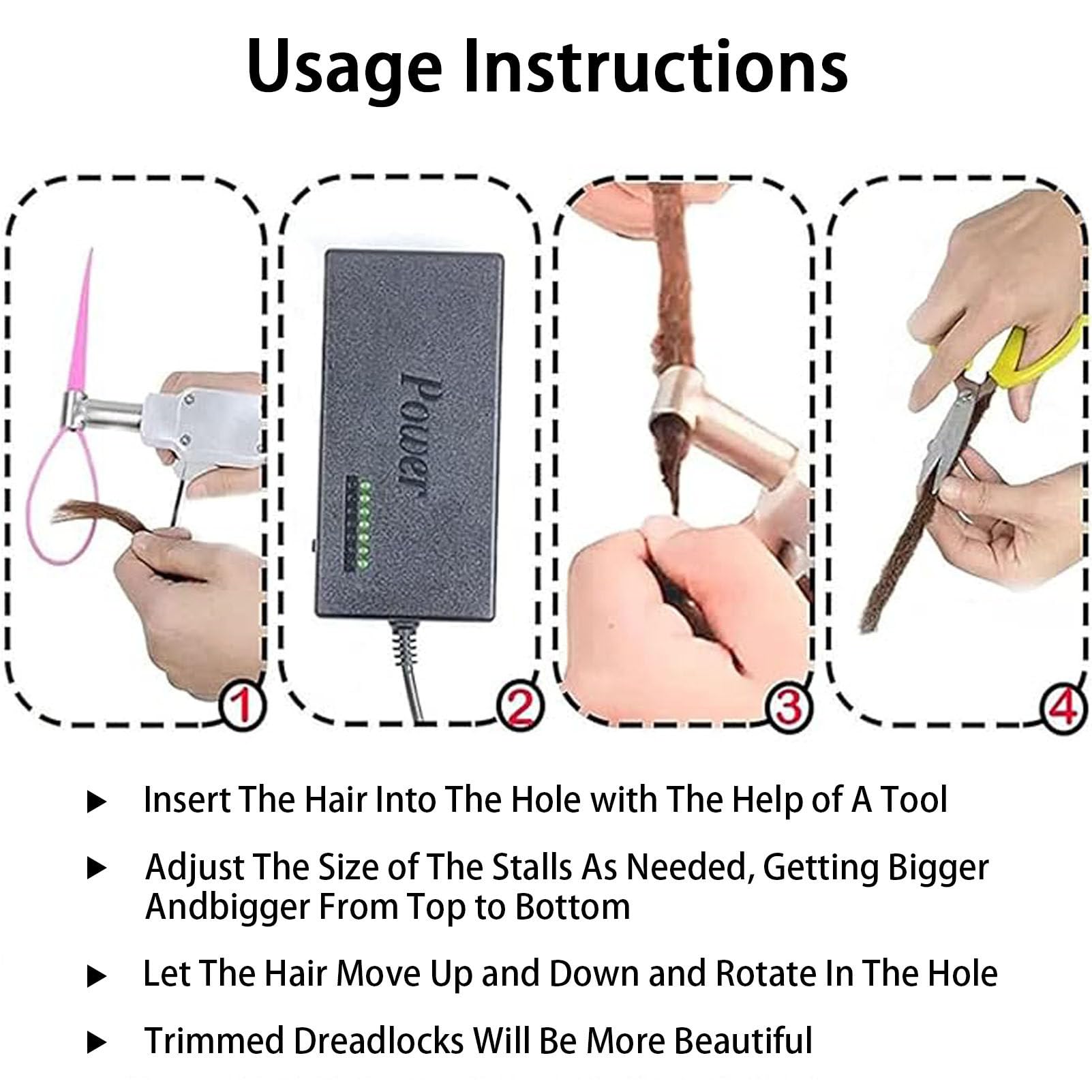 Usage Instructions

Power

1

2

3

4

▶ Insert The Hair Into The Hole with The Help of A Tool

▶ Adjust The Size of The Stalls As Needed, Getting Bigger Andbigger From Top to Bottom

▶ Let The Hair Move Up and Down and Rotate In The Hole

▶ Trimmed Dreadlocks Will Be More Beautiful