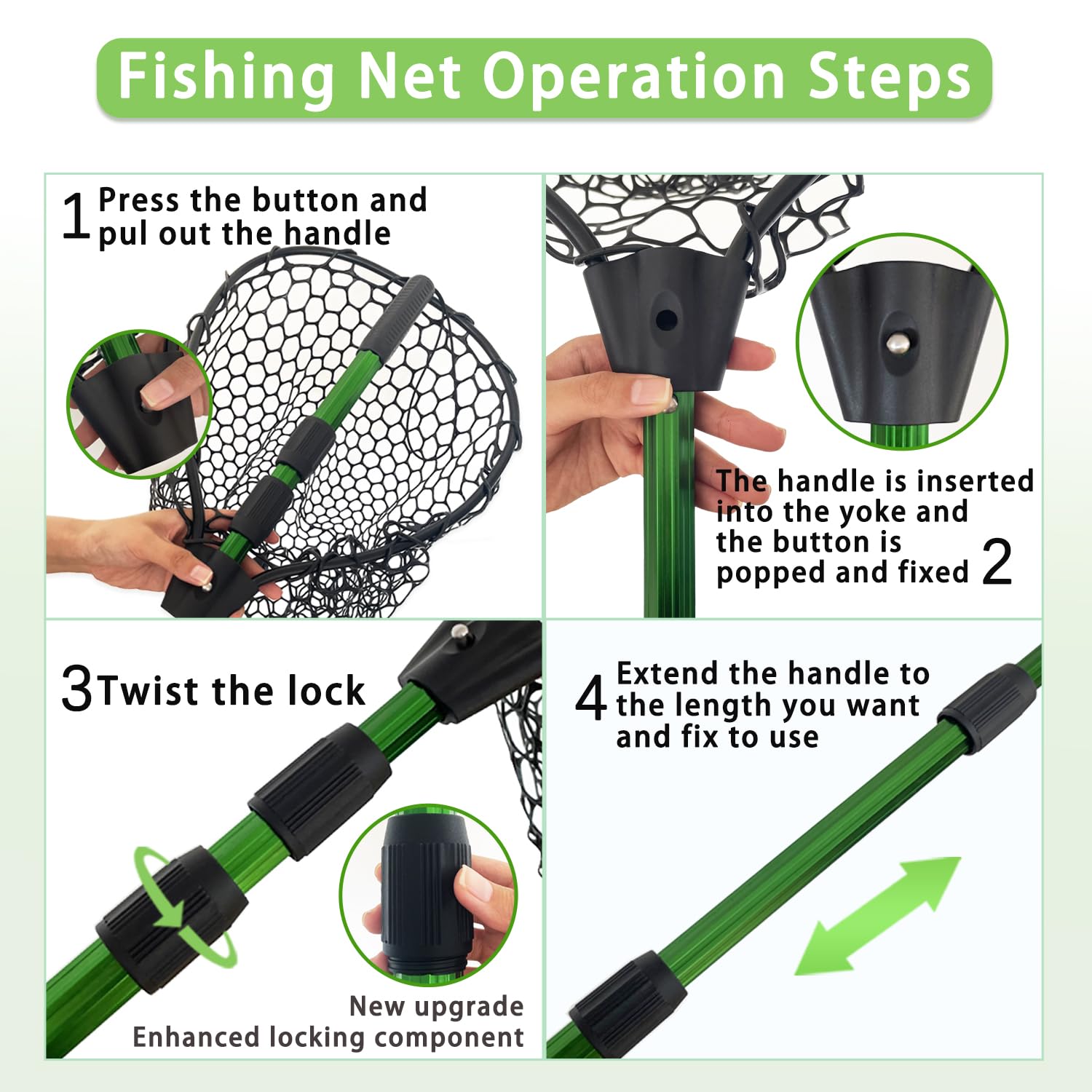 Fishing Net Operation Steps

1 Press the button and pul out the handle

The handle is inserted into the yoke and the button is popped and fixed 2

3 Twist the lock

New upgrade
Enhanced locking component

4 Extend the handle to the length you want and fix to use