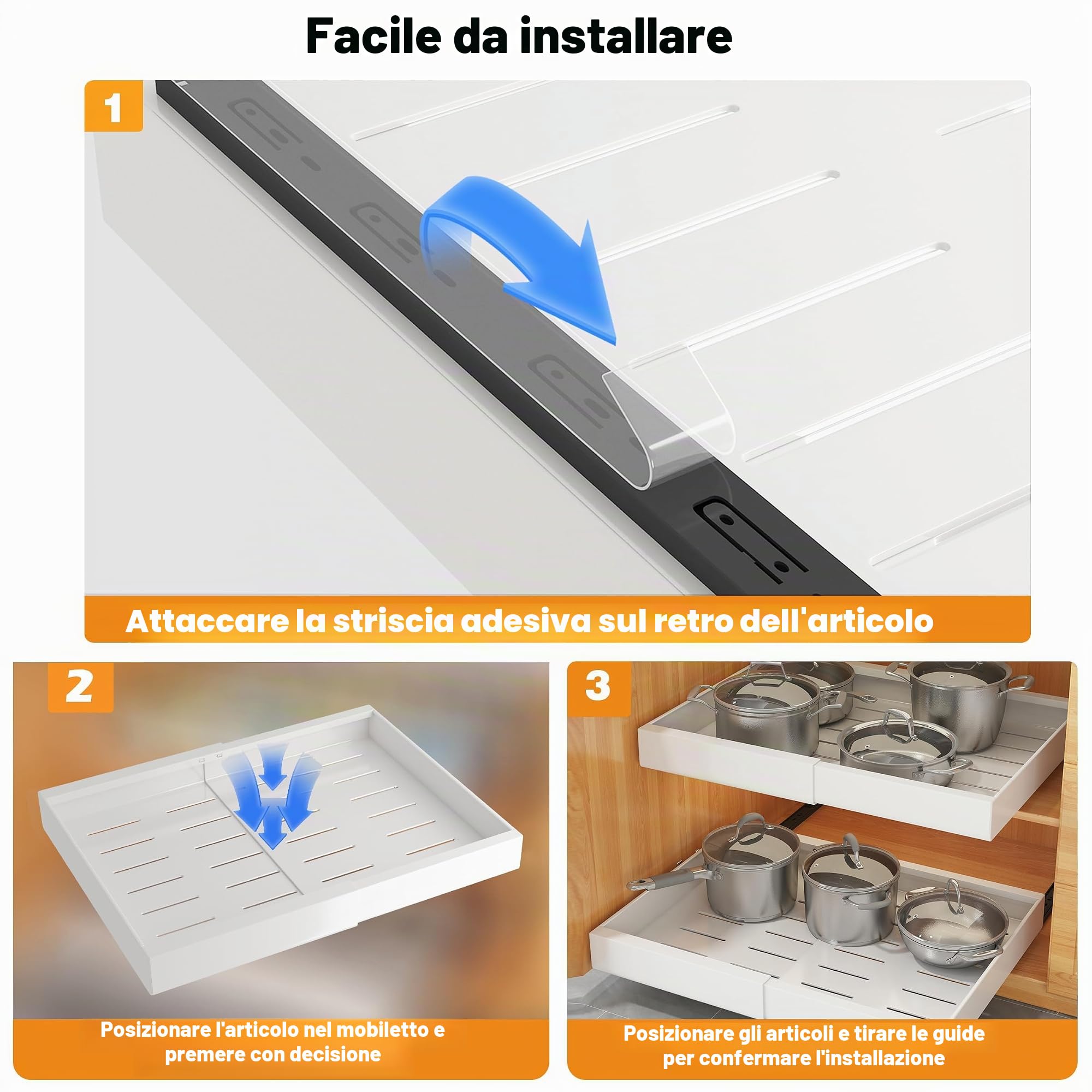 Facile da installare

1

Attaccare la striscia adesiva sul retro dell'articolo

2

Posizionare l'articolo nel mobiletto e premere con decisione

3

Posizionare gli articoli e tirare le guide per confermare l'installazione