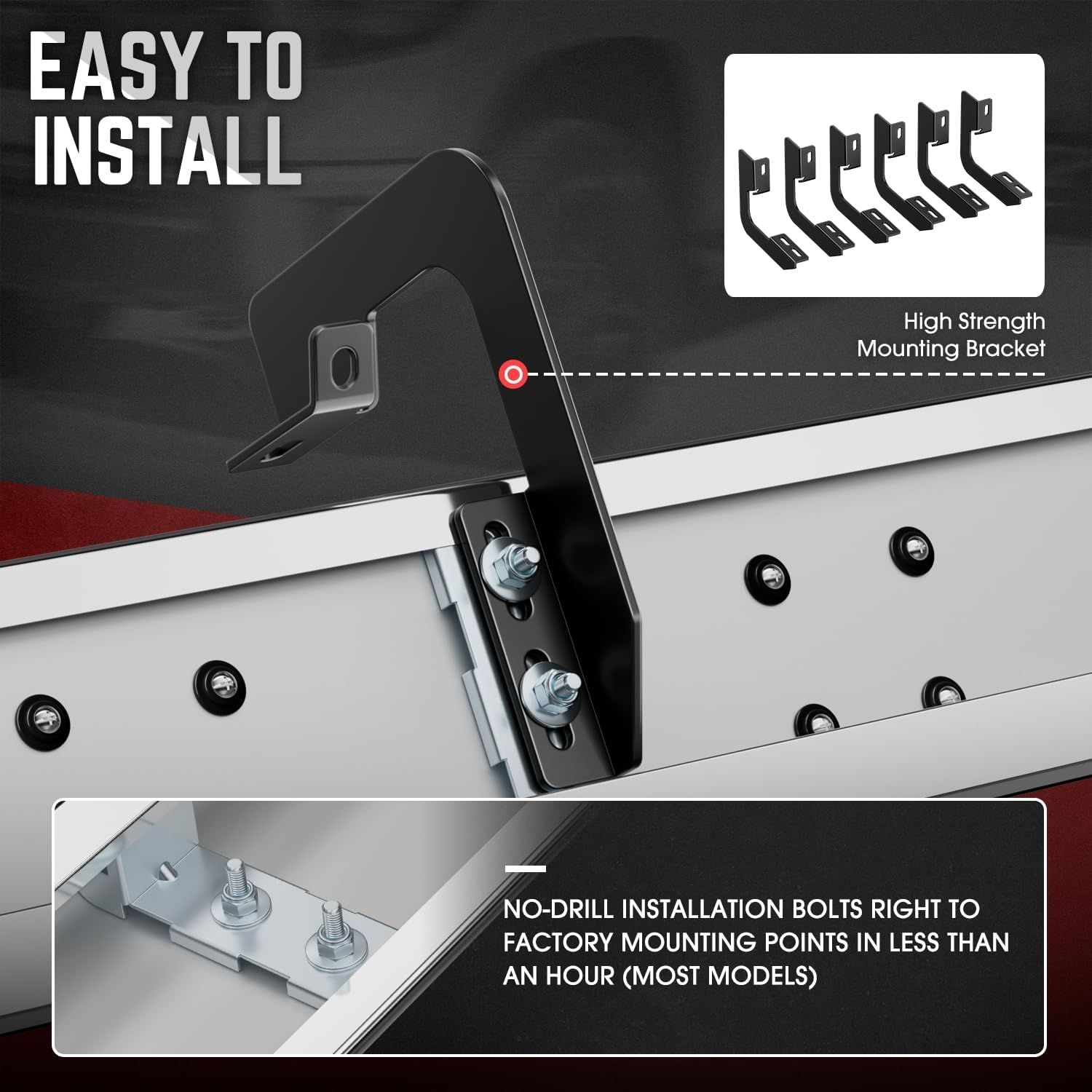 EASY TO INSTALL

High Strength Mounting Bracket

NO-DRILL INSTALLATION BOLTS RIGHT TO FACTORY MOUNTING POINTS IN LESS THAN AN HOUR (MOST MODELS)