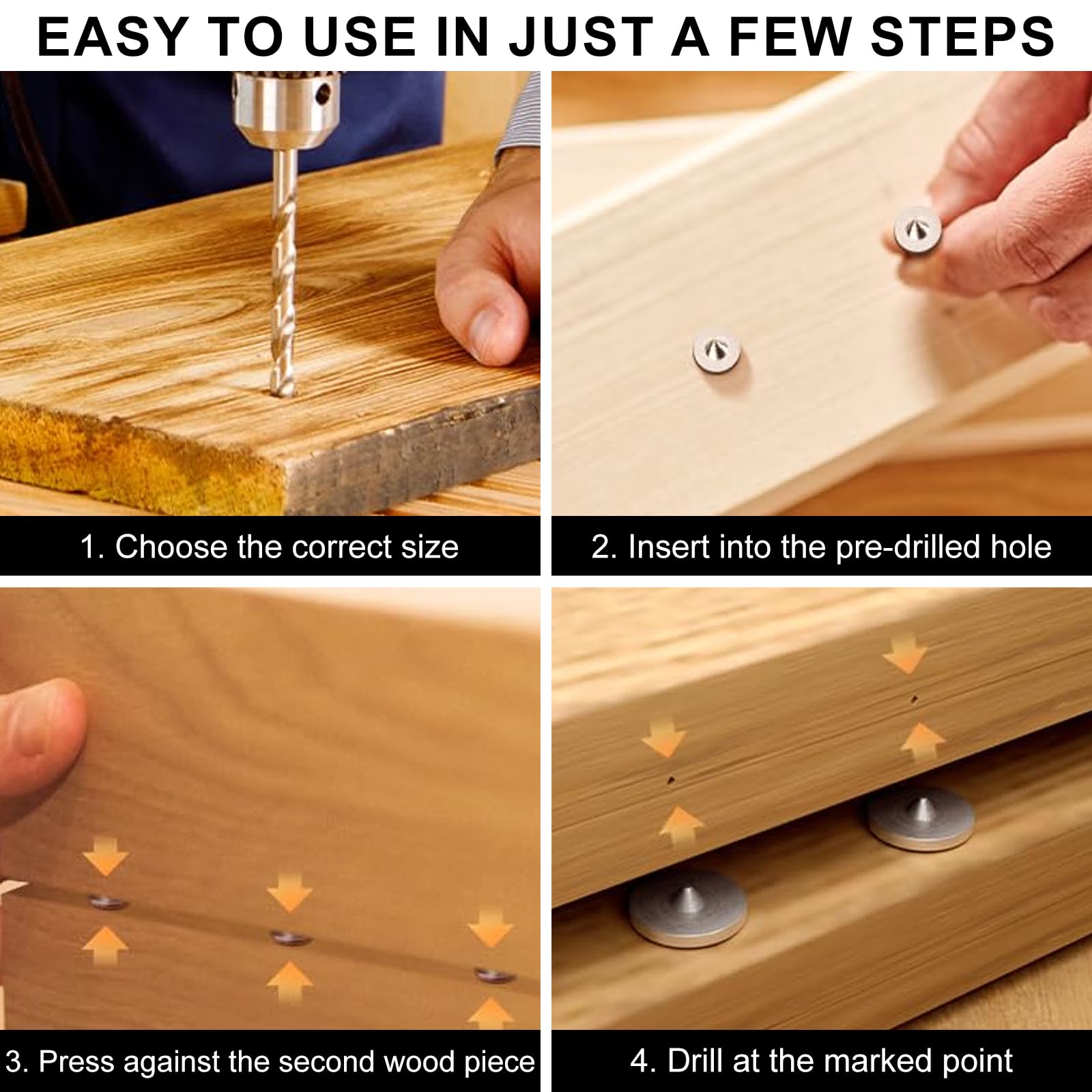 EASY TO USE IN JUST A FEW STEPS

1. Choose the correct size

2. Insert into the pre-drilled hole

3. Press against the second wood piece

4. Drill at the marked point